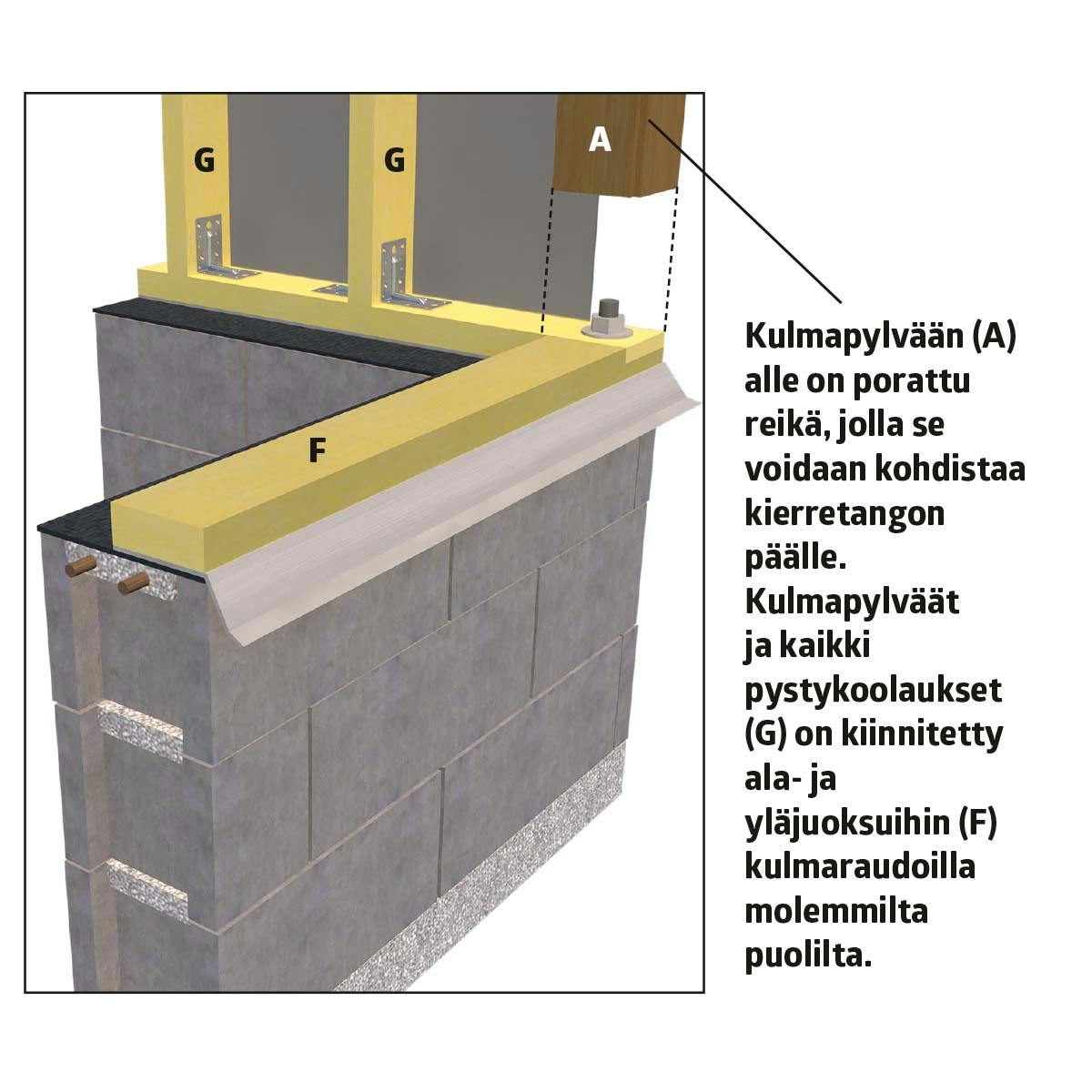 G

G

A

F

Kulmapylvään (A) alle on porattu reikä, jolla se voidaan kohdistaa kierretangon päälle. Kulmapylväät ja kaikki pystykoolaukset (G) on kiinnitetty ala- ja yläjuoksuihin (F) kulmaraudoilla molemmilta puolilta.