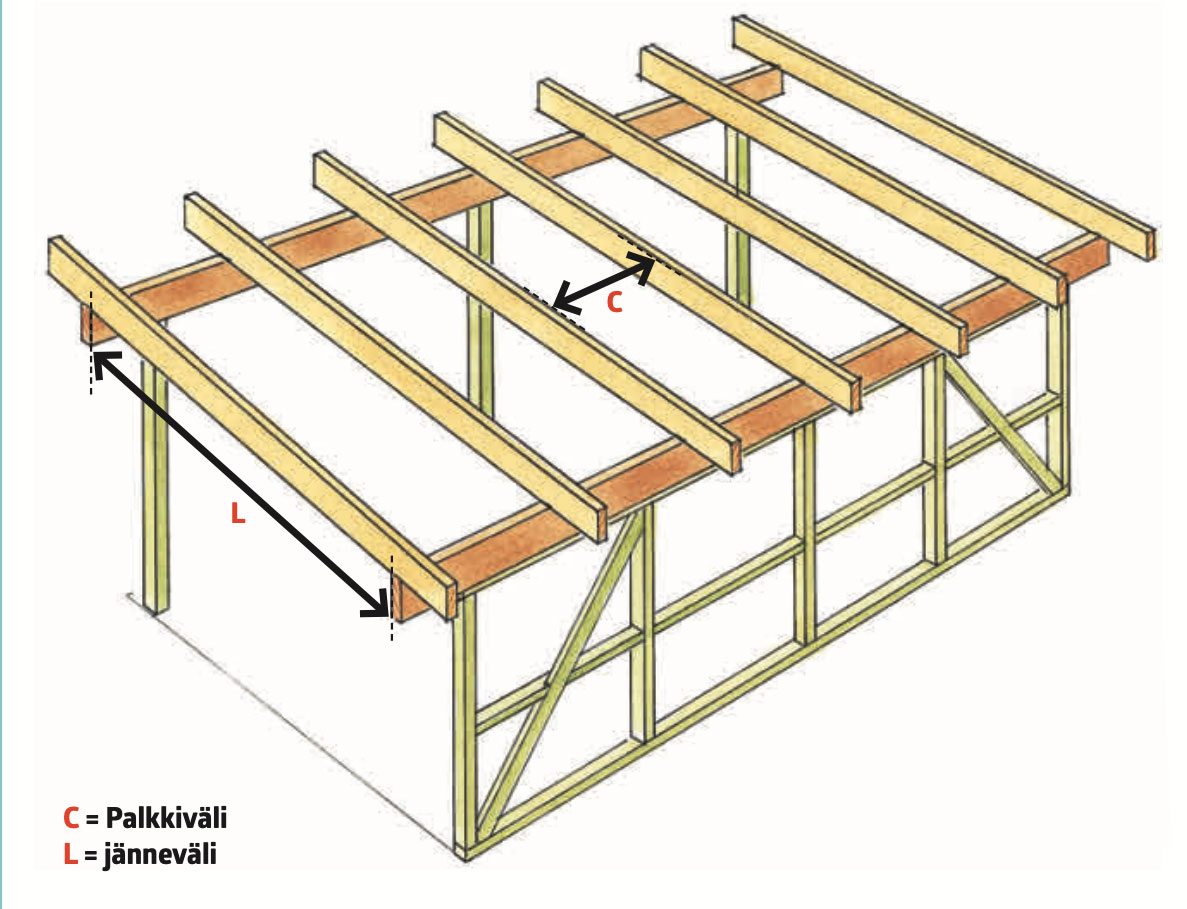 C

L

C = Palkkiväli
L = jänneväli