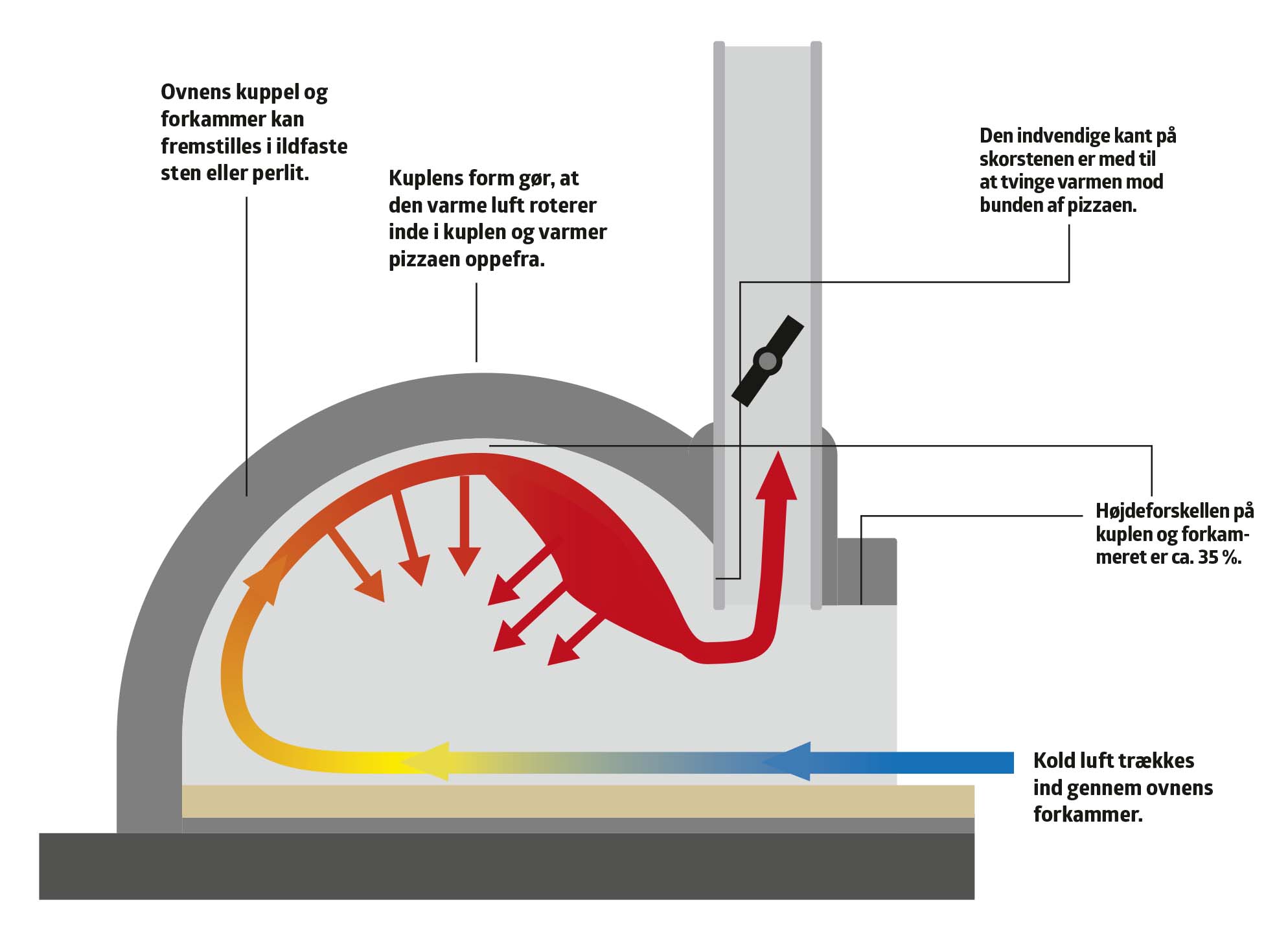 Ovnens kuppel og forkammer kan fremstilles i ildfaste sten eller perlit.

Kuplens form gør, at den varme luft roterer inde i kuplen og varmer pizzaen oppefra.

Den indvendige kant på skorstenen er med til at tvinge varmen mod bunden af pizzaen.

Højdeforskellen på kuplen og forkammeret er ca. 35 %.

Kold luft trækkes ind gennem ovnens forkammer.