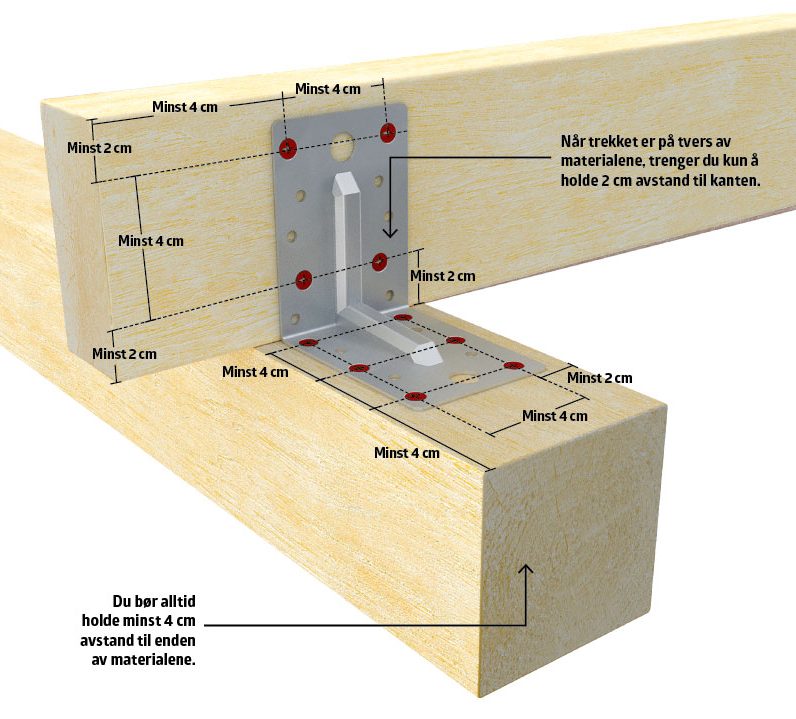 Minst 4 cm

Minst 4 cm

Minst 2 cm

Når trekket er på tvers av materialene, trenger du kun å holde 2 cm avstand til kanten.

Minst 4 cm

Minst 2 cm

Minst 2 cm

Minst 4 cm

Minst 2 cm

Minst 4 cm

Minst 4 cm

Du bør alltid holde minst 4 cm avstand til enden av materialene.