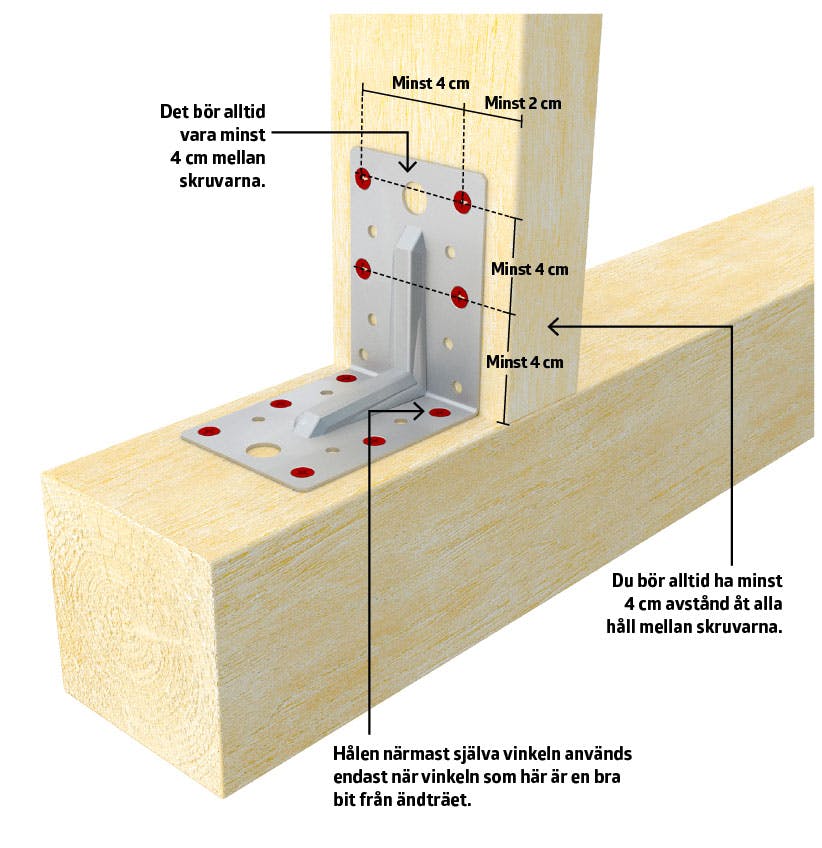 Det bör alltid vara minst 4 cm mellan skruvarna.

Minst 4 cm

Minst 2 cm

Minst 4 cm

Minst 4 cm

Du bör alltid ha minst 4 cm avstånd åt alla håll mellan skruvarna.

Hålen närmast själva vinkeln används endast när vinkeln som här är en bra bit från ändträet.