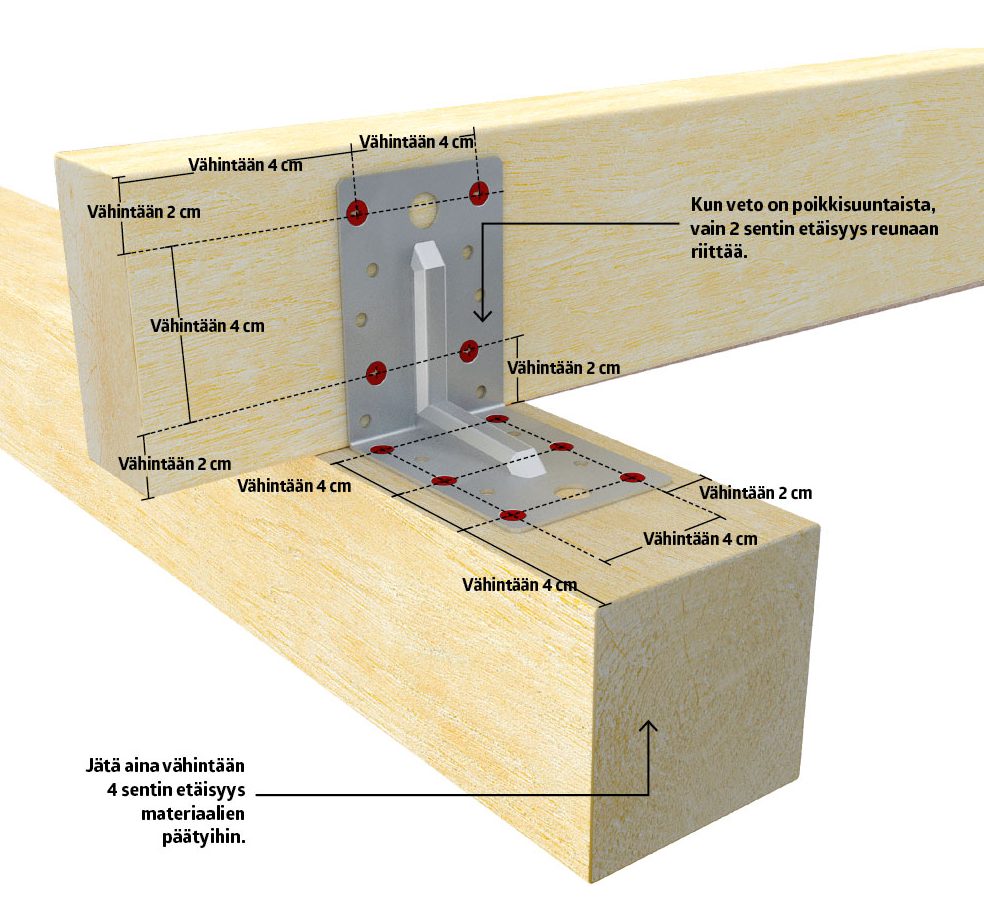 Vähintään 4 cm

Vähintään 4 cm

Vähintään 2 cm

Kun veto on poikkisuuntaista, vain 2 sentin etäisyys reunaan riittää.

Vähintään 4 cm

Vähintään 2 cm

Vähintään 2 cm

Vähintään 4 cm

Vähintään 2 cm

Vähintään 4 cm

Vähintään 4 cm

Jätä aina vähintään 4 sentin etäisyys materiaalien päätyihin.