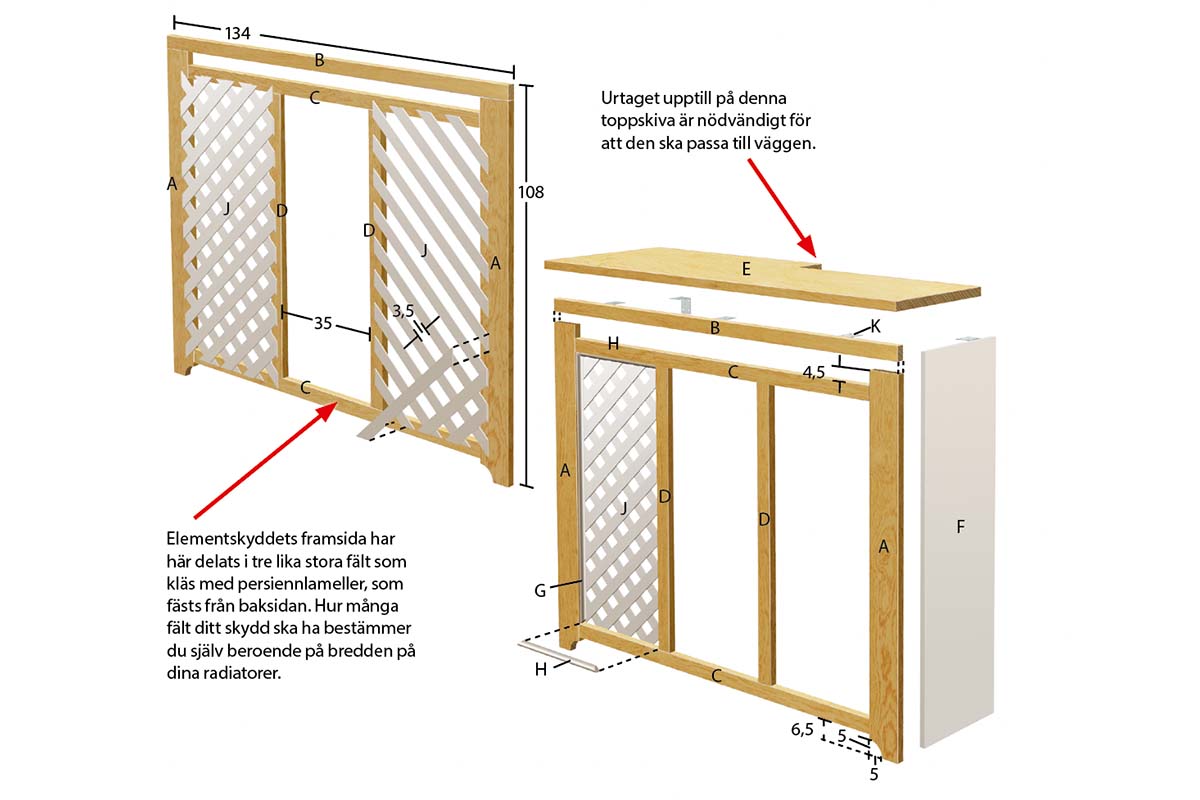 134

B

C

A

J

D

D

J

A

108

35

3,5

C

Urtaget upptill på denna toppskiva är nödvändigt för att den ska passa till väggen.

E

B

K

H

C

4,5

A

J

D

D

A

F

G

H

C

6,5

5

5

Elementskyddets framsida har här delats i tre lika stora fält som kläs med persiennlameller, som fästs från baksidan. Hur många fält ditt skydd ska ha bestämmer du själv beroende på bredden på dina radiatorer.