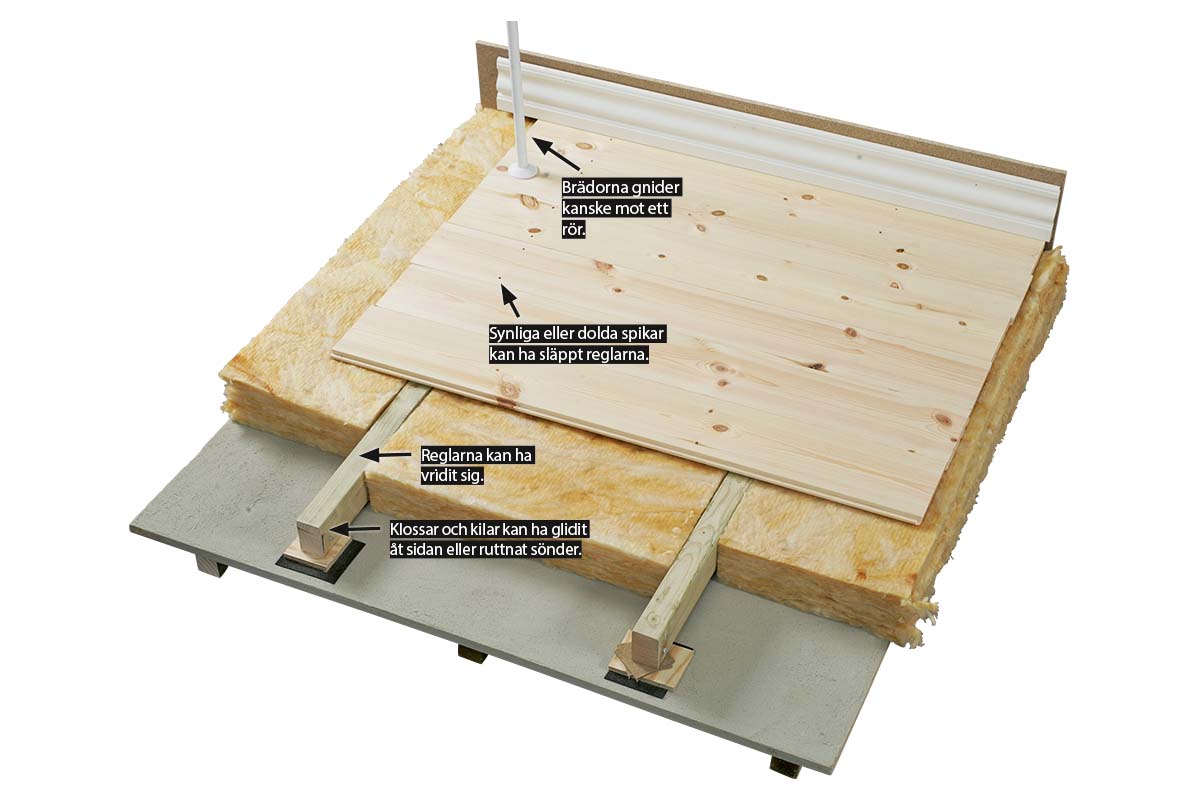 Brädorna gnider kanske mot ett rör.

Synliga eller dolda spikar kan ha släppt reglarna.

Reglarna kan ha vridit sig.

Klossar och kilar kan ha glidit åt sidan eller ruttnat sönder.