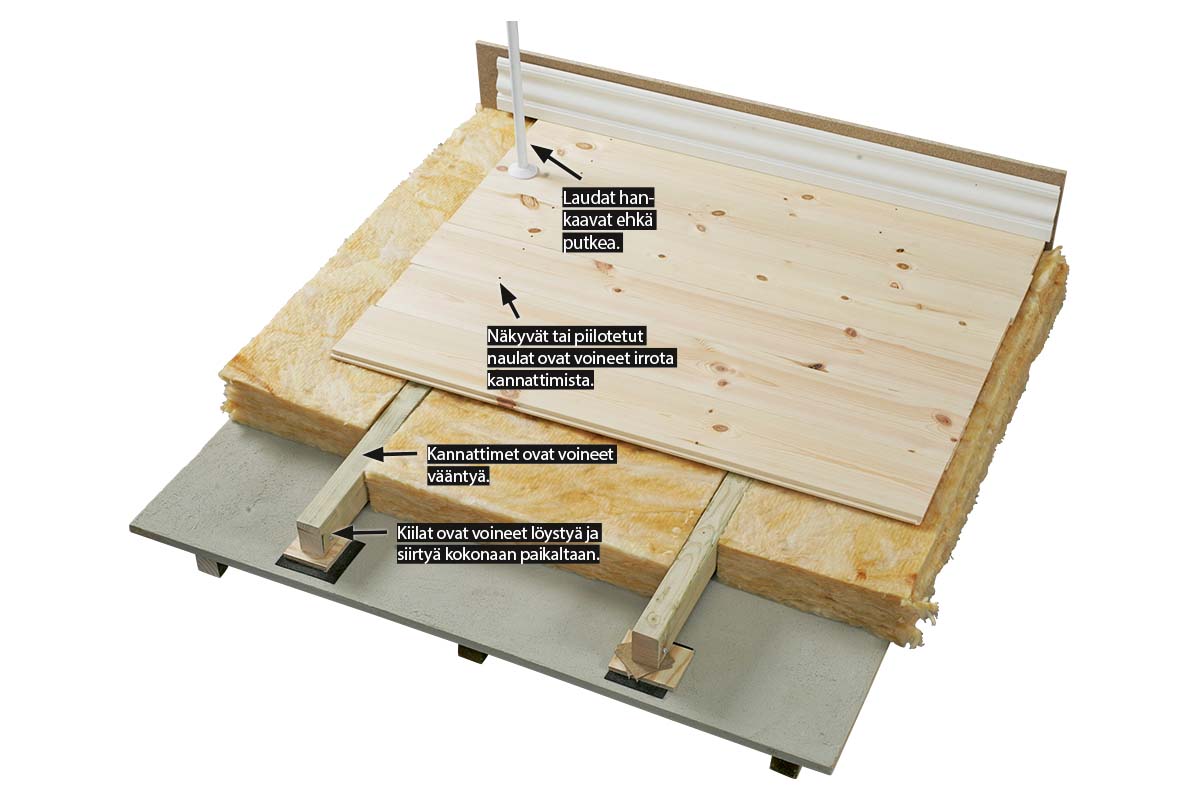 Laudat hankaavat ehkä putkea.

Näkyvät tai piilotetut naulat ovat voineet irrota kannattimista.

Kannattimet ovat voineet vääntyä.

Kiilat ovat voineet löystyä ja siirtyä kokonaan paikaltaan.