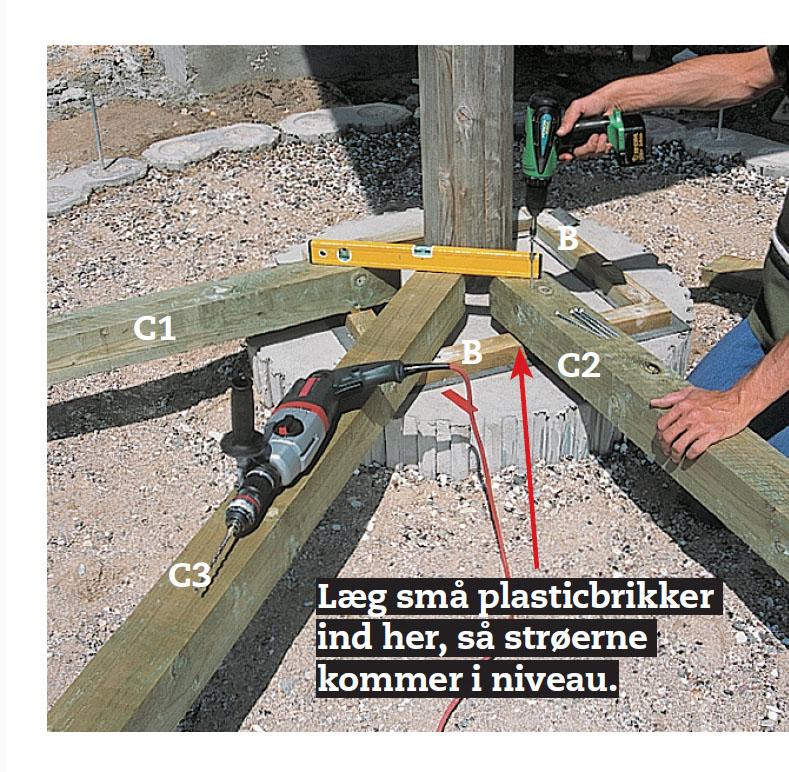 B

C1

B

C2

C3

Læg små plasticbrikker ind her, så strøerne kommer i niveau.