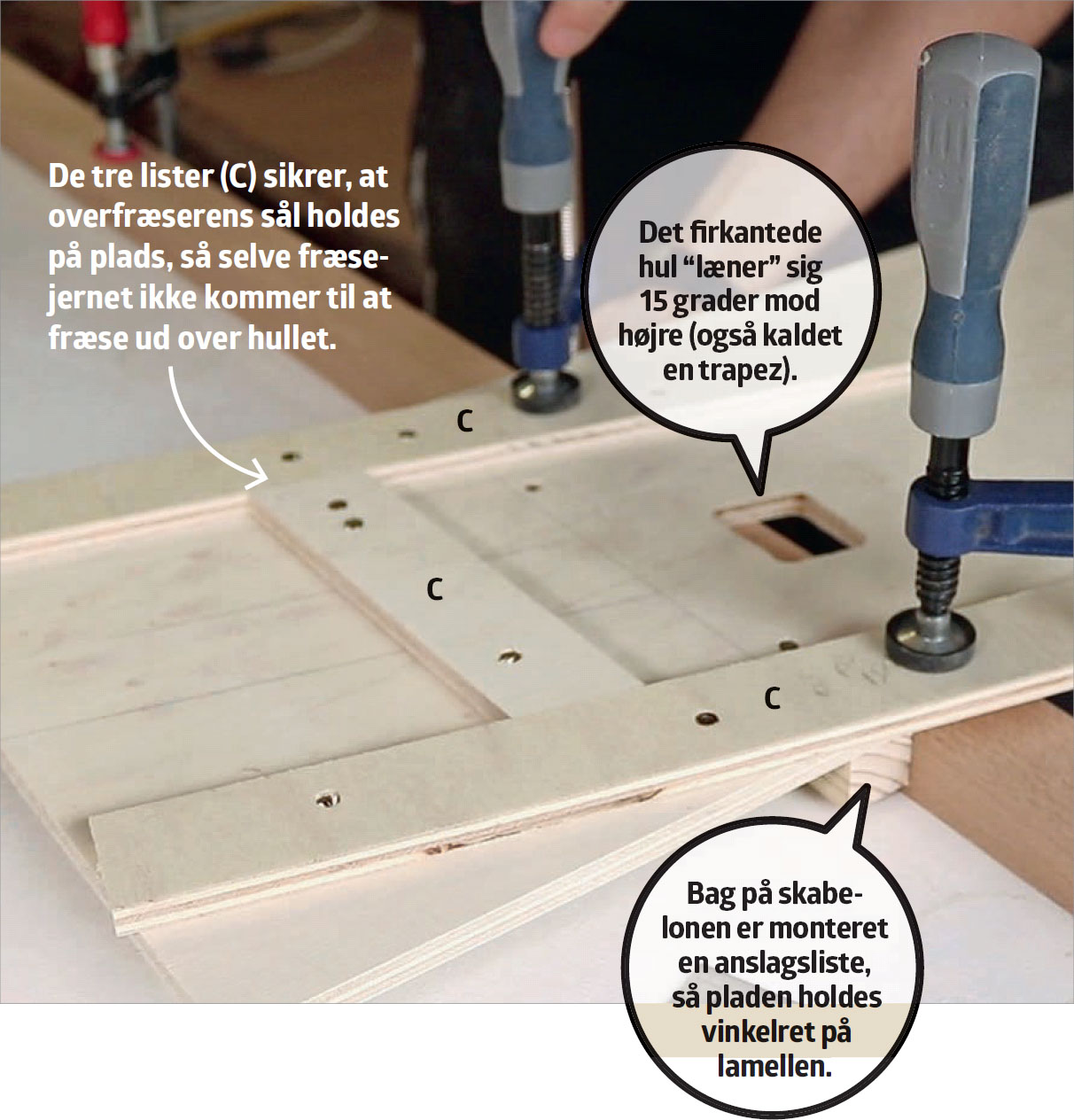 De tre lister (C) sikrer, at overfræserens sål holdes på plads, så selve fræsejernet ikke kommer til at fræse ud over hullet.

Det firkantede hul "læner" sig 15 grader mod højre (også kaldet en trapez).

C

C

C

Bag på skabelonen er monteret en anslagsliste, så pladen holdes vinkelret på lamellen.