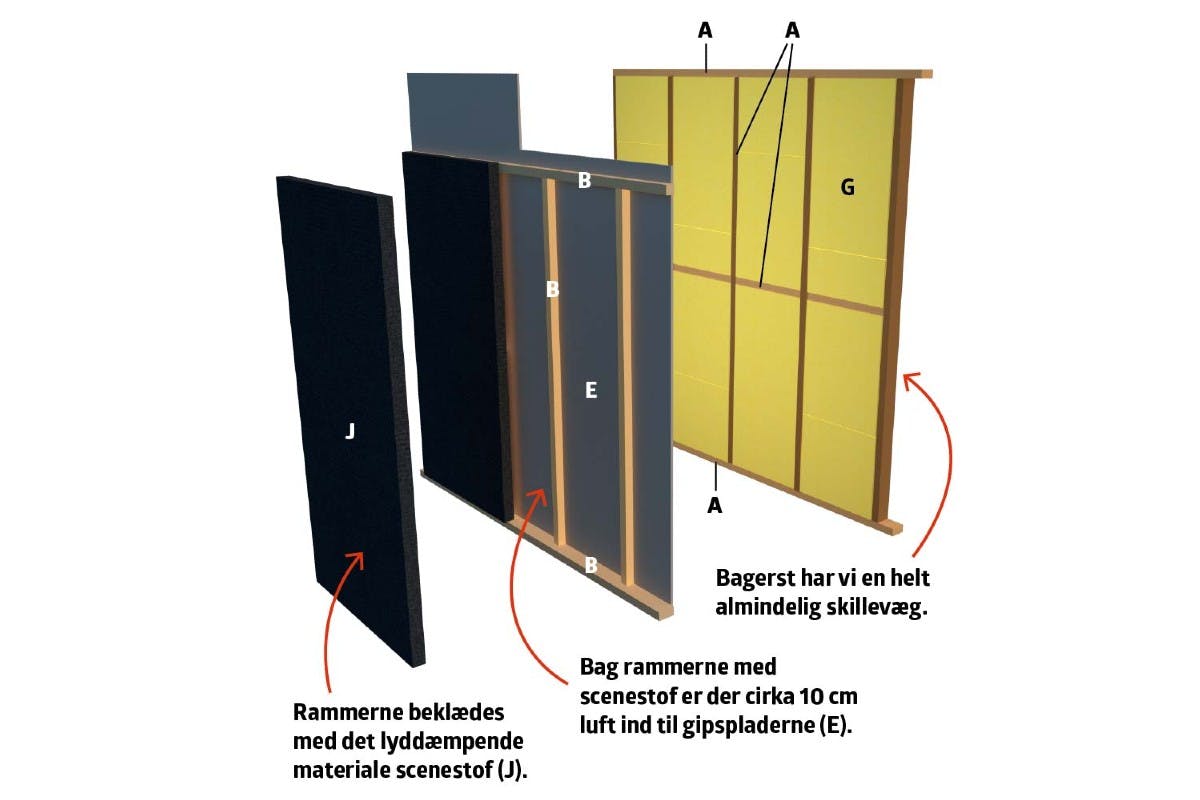 A
A
B
G
B
E
J
A
B

Bagerst har vi en helt almindelig skillevæg.

Bag rammerne med scenestof er der cirka 10 cm luft ind til gipspladerne (E).

Rammerne beklædes med det lyddæmpende materiale scenestof (J).