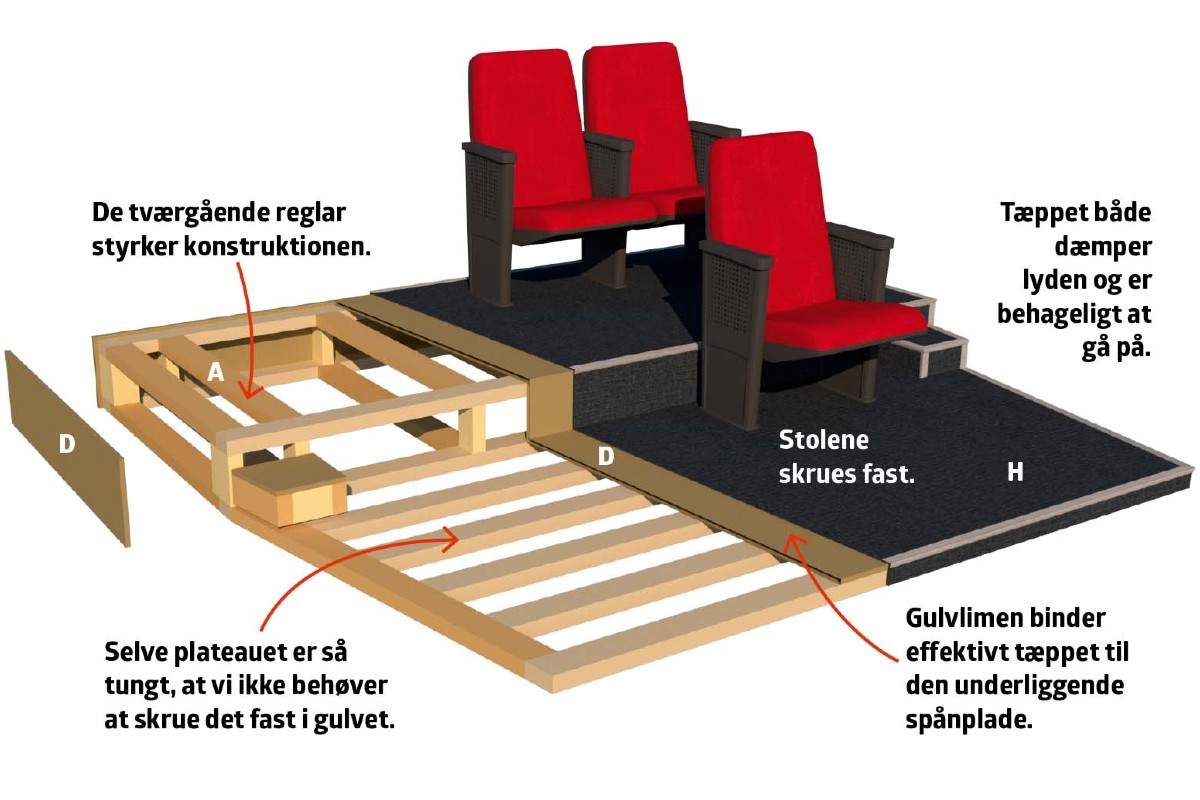 De tværgående reglar styrker konstruktionen.

Tæppet både dæmper lyden og er behageligt at gå på.

A

D

D

Stolene skrues fast.

H

Selve plateauet er så tungt, at vi ikke behøver at skrue det fast i gulvet.

Gulvlimen binder effektivt tæppet til den underliggende spånplade.