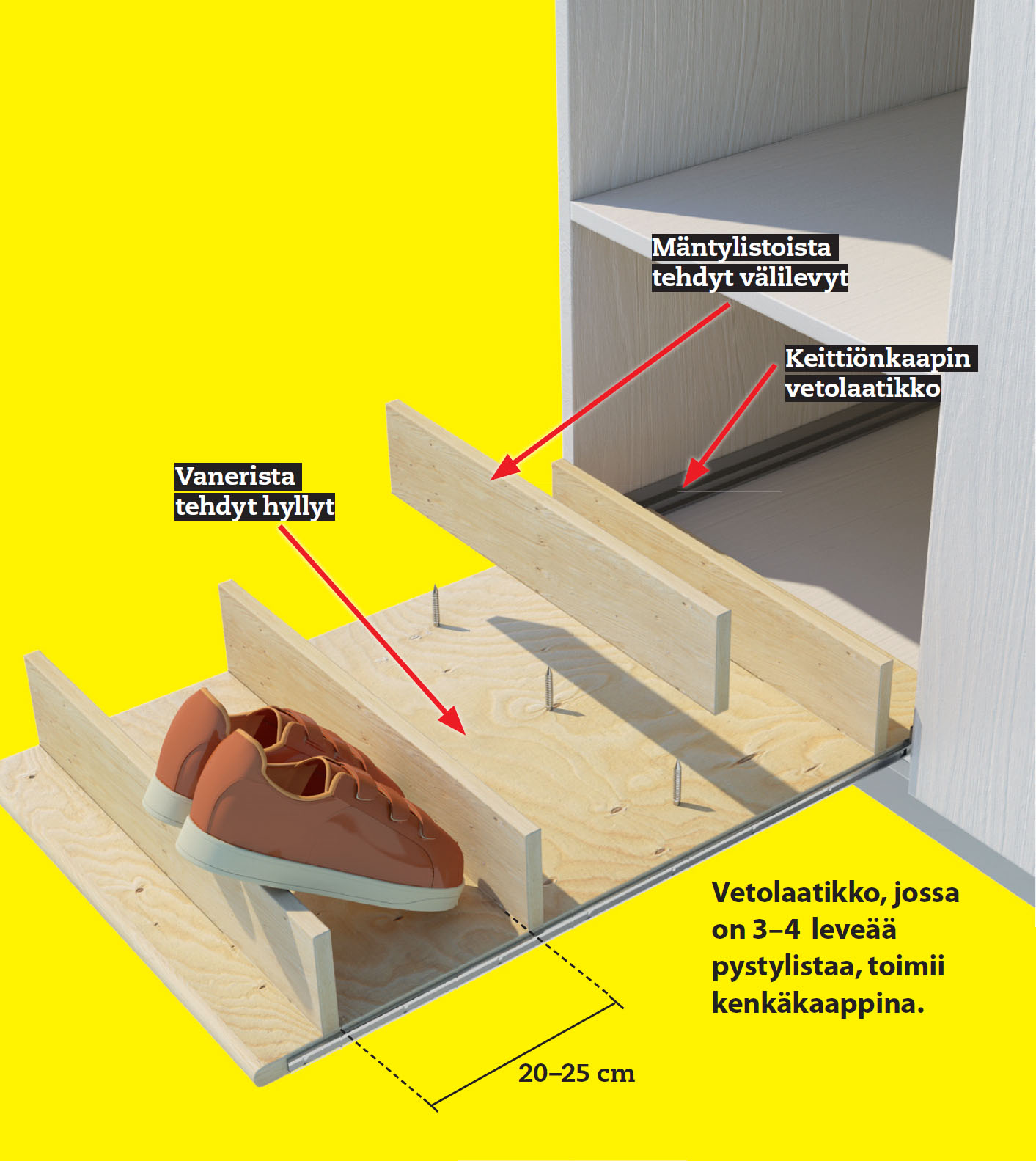 Mäntylistoista tehdyt välilevyt

Keittiönkaapin vetolaatikko

Vanerista tehdyt hyllyt

Vetolaatikko, jossa on 3–4 leveää pystylistaa, toimii kenkäkaappina.

20–25 cm