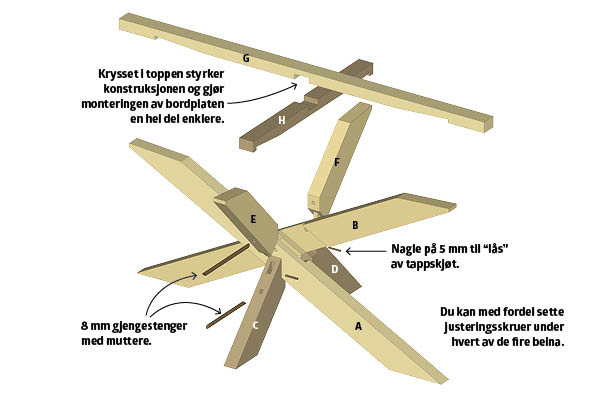 G

Krysset i toppen styrker konstruksjonen og gjør monteringen av bordplaten en hel del enklere.

H

F

E

B

Nagle på 5 mm til "lås" av tappskjøt.

D

8 mm gjengestenger med muttere.

C

A

Du kan med fordel sette justeringsskruer under hvert av de fire beina.