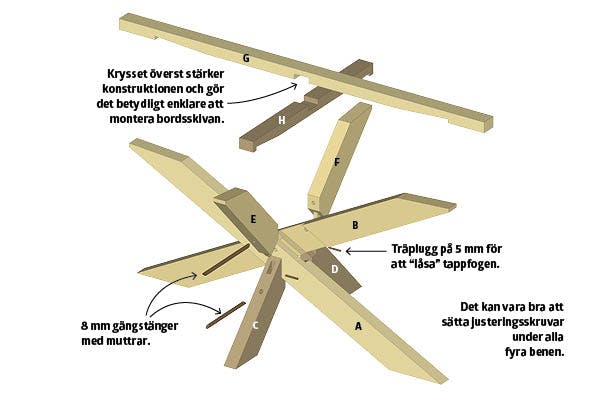 G

Krysset överst stärker konstruktionen och gör det betydligt enklare att montera bordsskivan.

H

F

E

B

Träplugg på 5 mm för att "låsa" tappfogen.

D

8 mm gängstänger med muttrar.

C

A

Det kan vara bra att sätta justeringsskruvar under alla fyra benen.