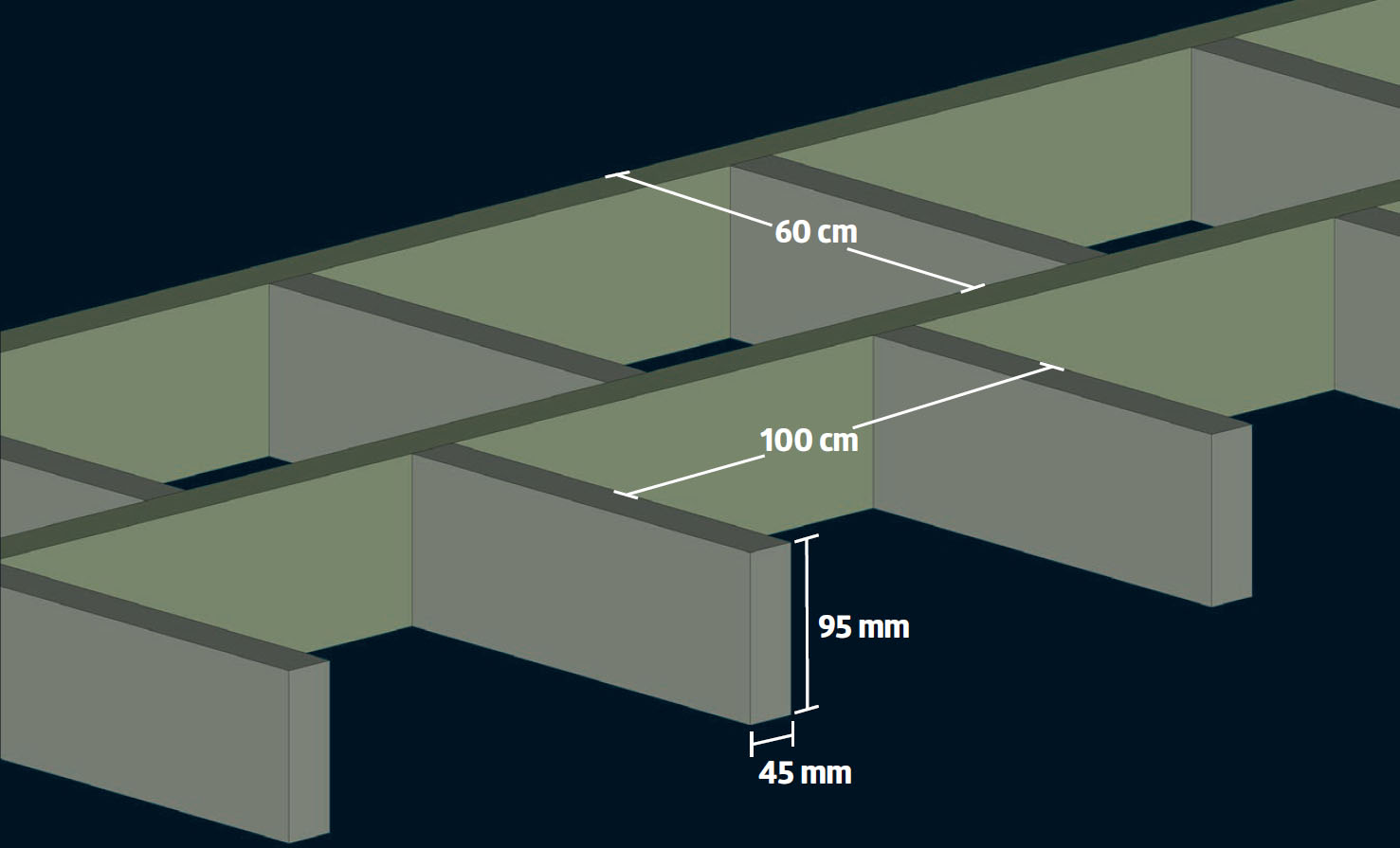 60 cm
100 cm
95 mm
45 mm