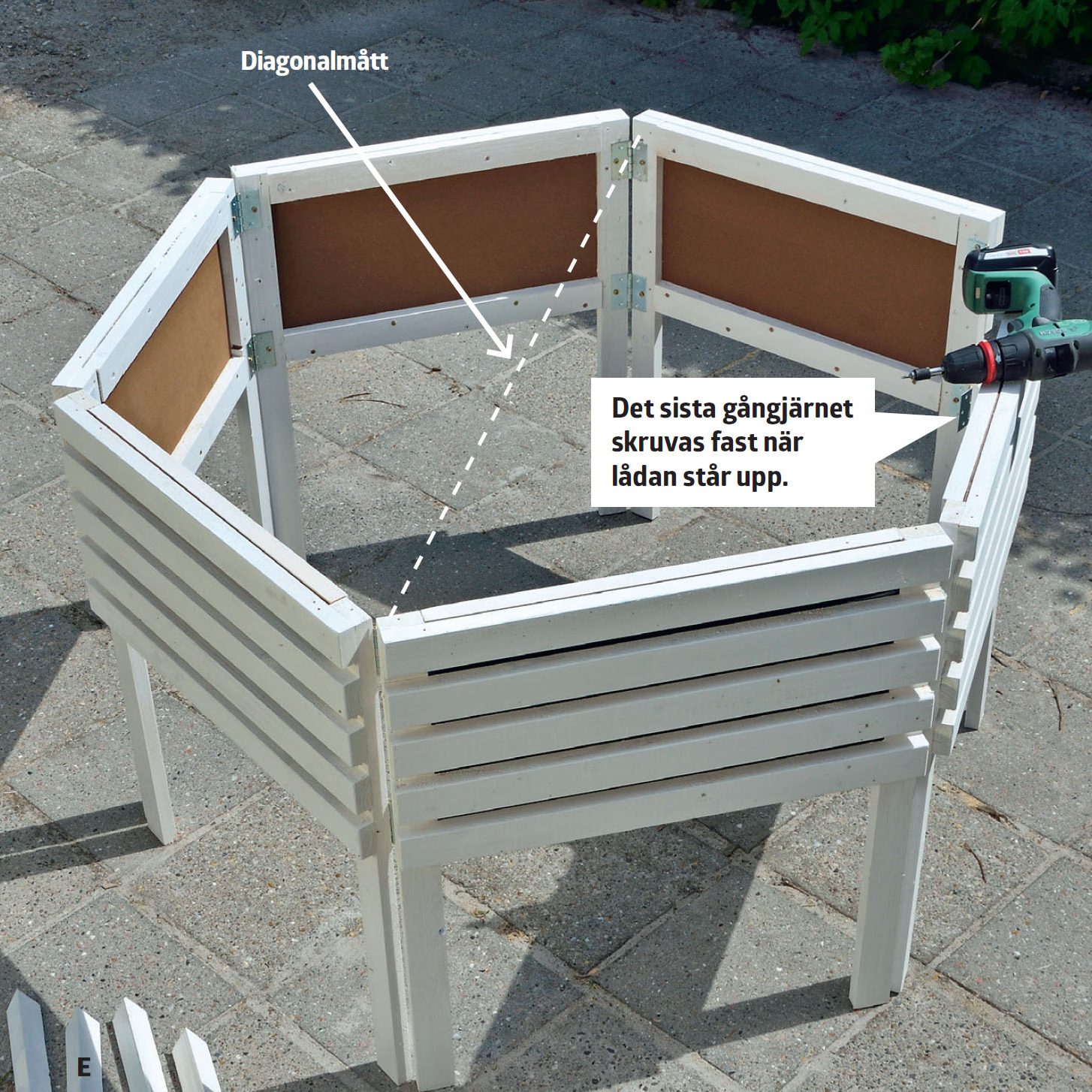 Diagonalmått

Det sista gångjärnet skruvas fast när lådan står upp.

E