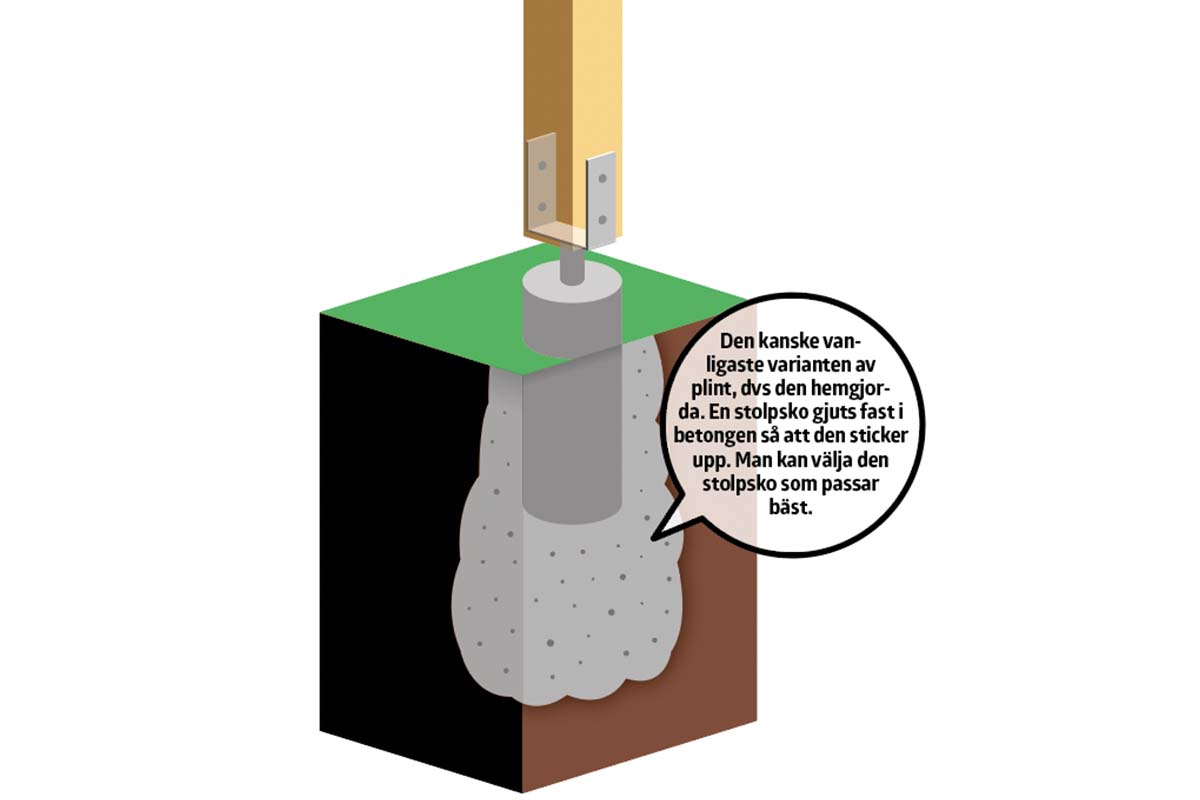 Den kanske vanligaste varianten av plint, dvs den hemgjorda. En stolpsko gjuts fast i betongen så att den sticker upp. Man kan välja den stolpsko som passar bäst.