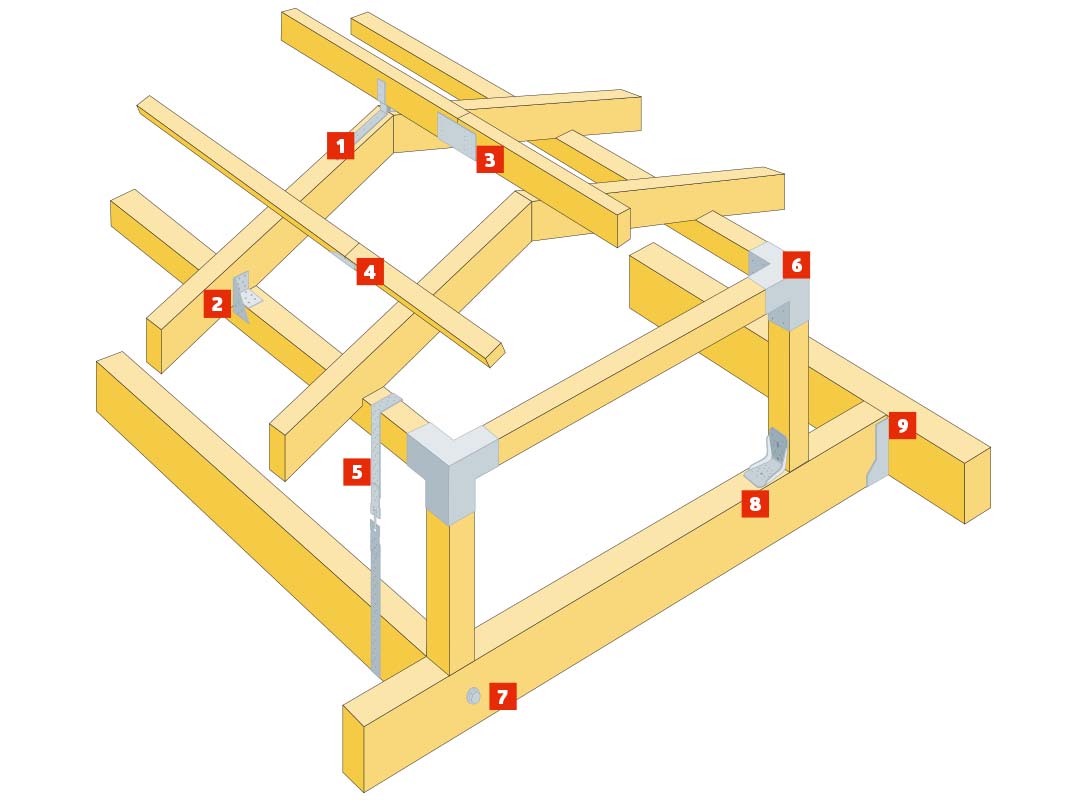 1
3
2
4
6
5
9
8
7