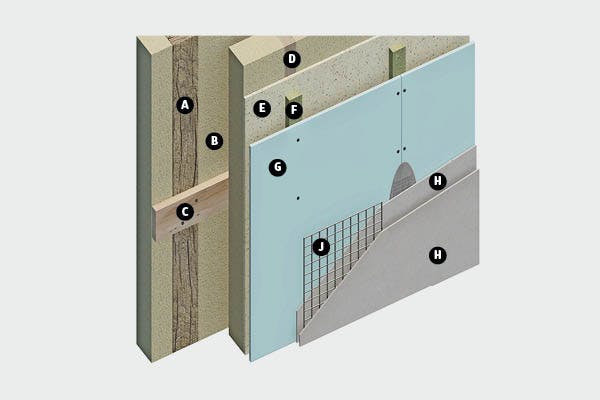 D
A
E
F
B
G
H
C
J
H