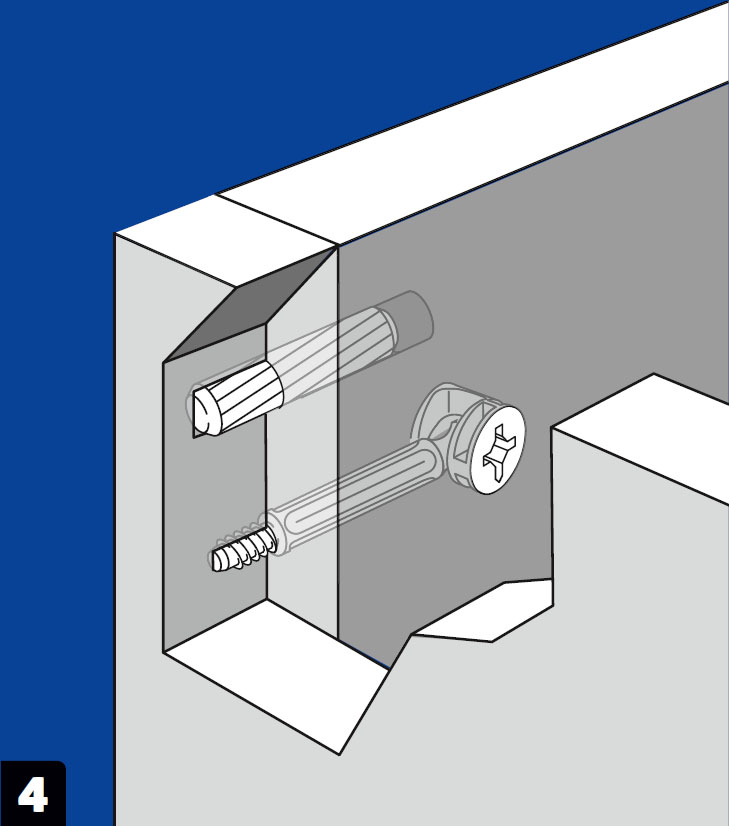 4