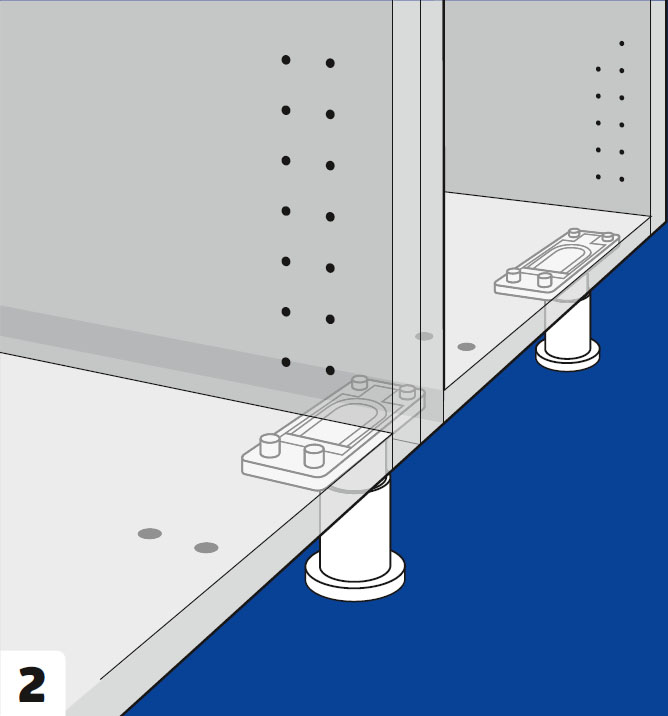 2