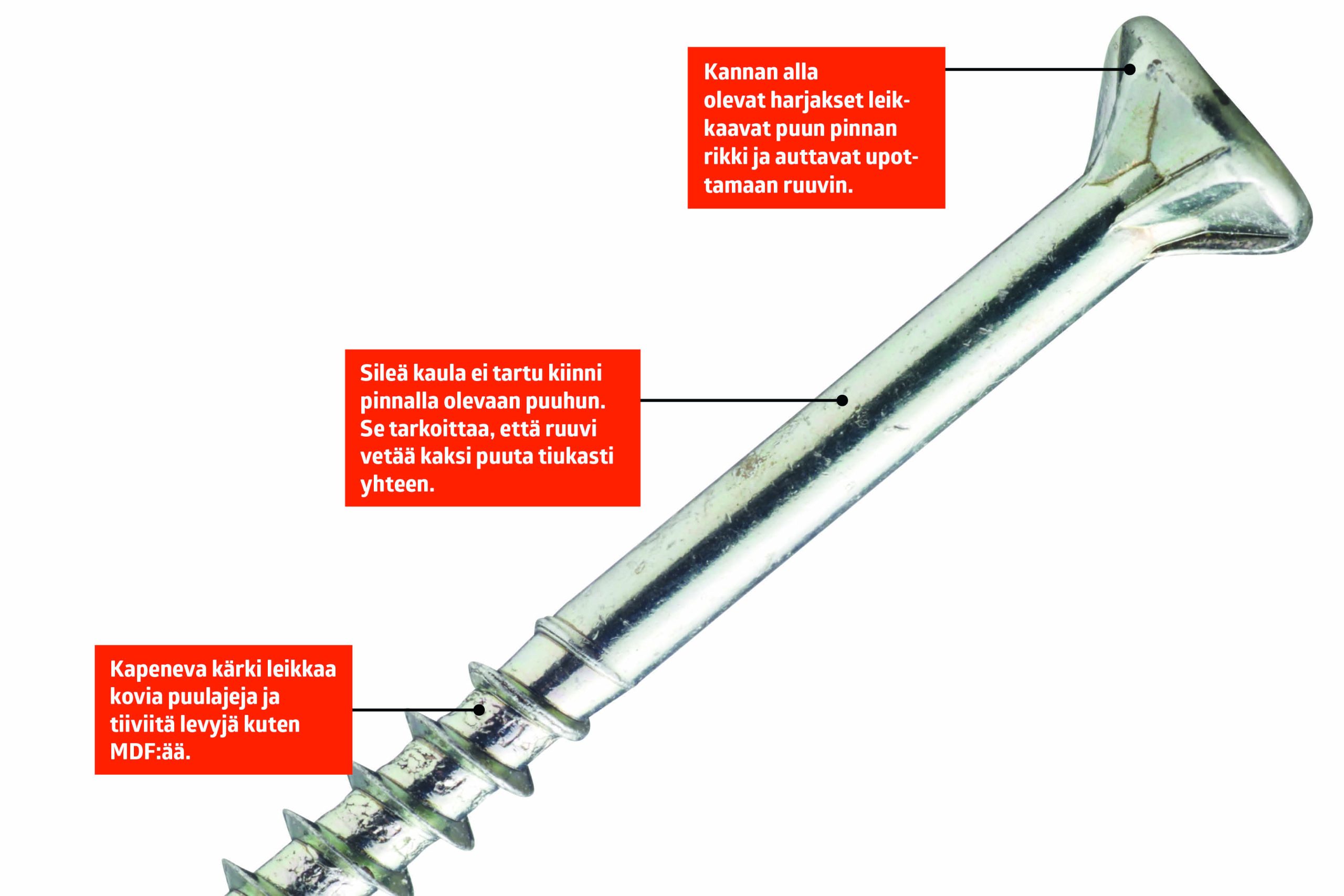 Kannan alla olevat harjakset leikkaavat puun pinnan rikki ja auttavat upottamaan ruuvin.

Sileä kaula ei tartu kiinni pinnalla olevaan puuhun. Se tarkoittaa, että ruuvi vetää kaksi puuta tiukasti yhteen.

Kapeneva kärki leikkaa kovia puulajeja ja tiiviitä levyjä kuten MDF:ää.