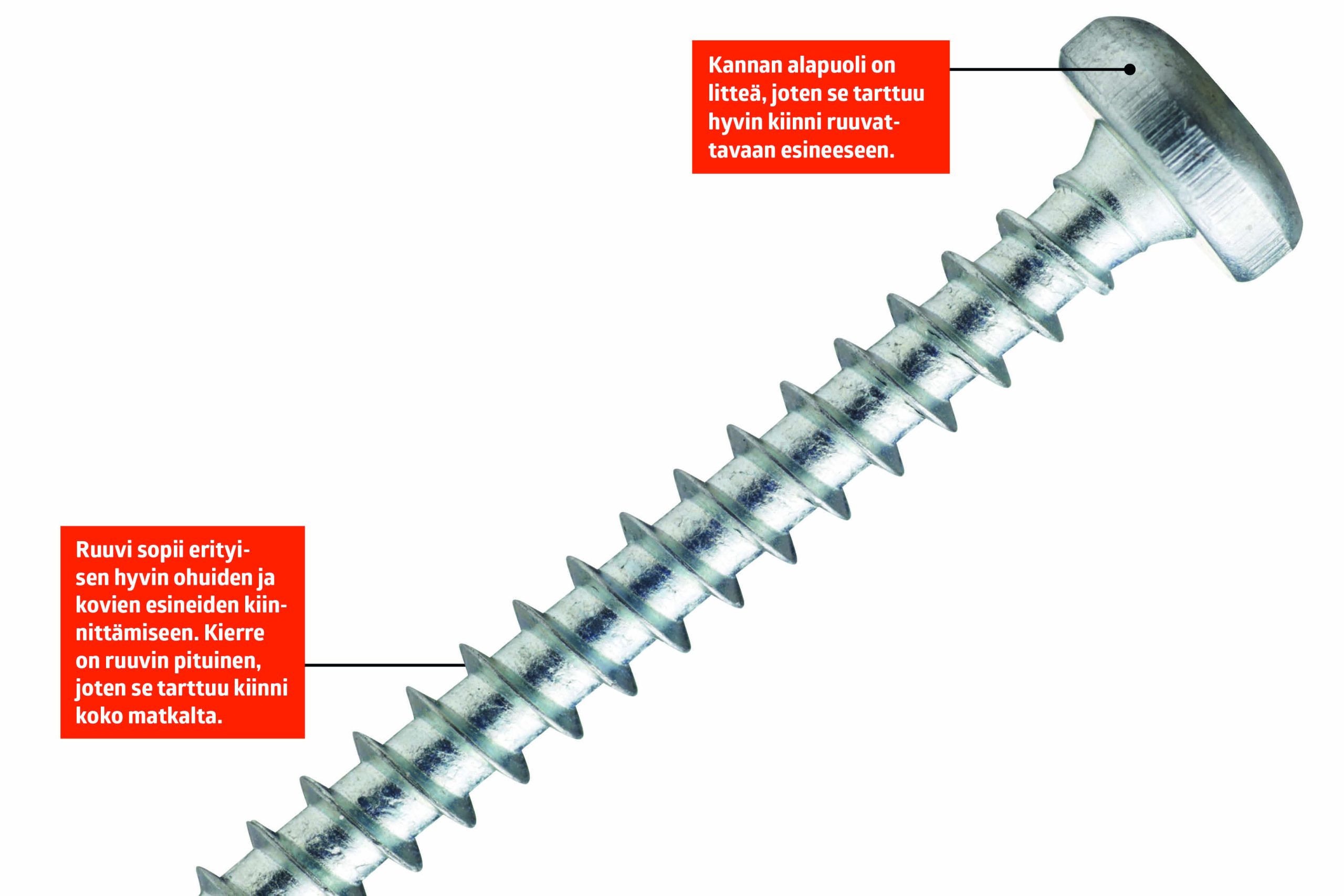 Kannan alapuoli on litteä, joten se tarttuu hyvin kiinni ruuvattavaan esineeseen.

Ruuvi sopii erityisen hyvin ohuiden ja kovien esineiden kiinnittämiseen. Kierre on ruuvin pituinen, joten se tarttuu kiinni koko matkalta.