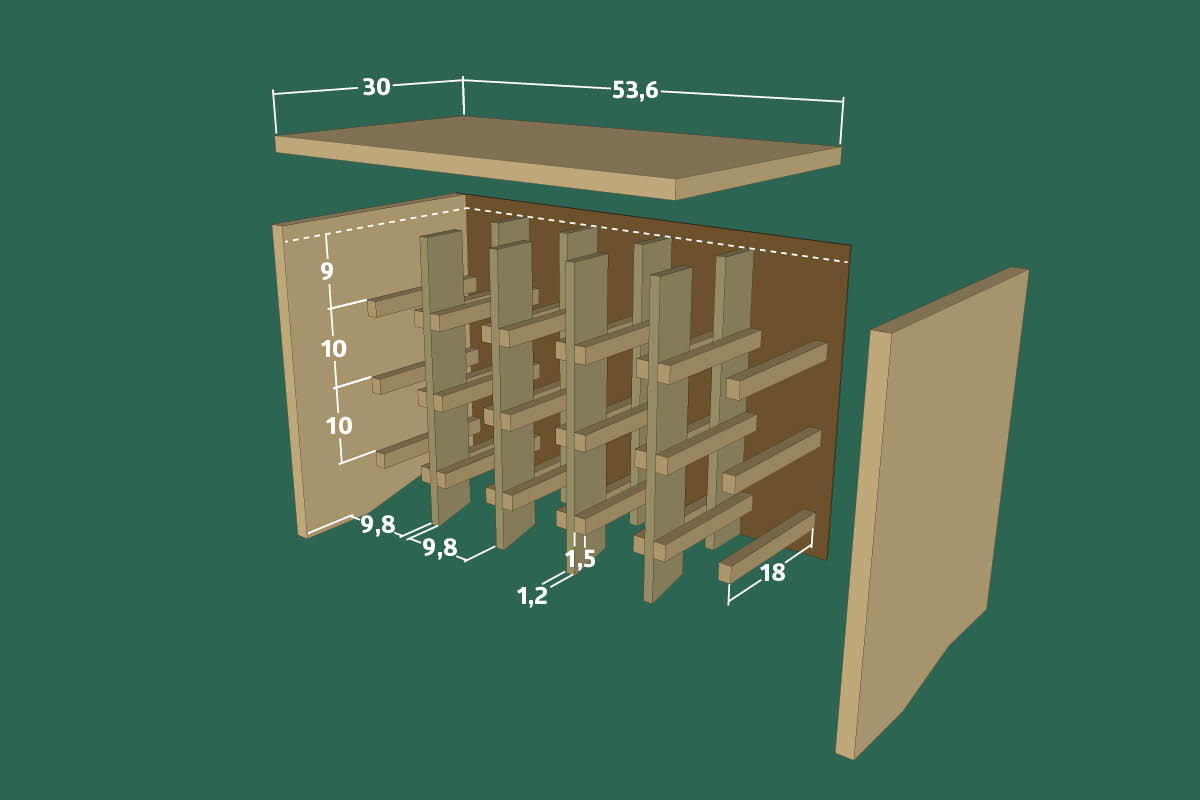 30
53,6
9
10
10
9,8
9,8
1,5
1,2
18