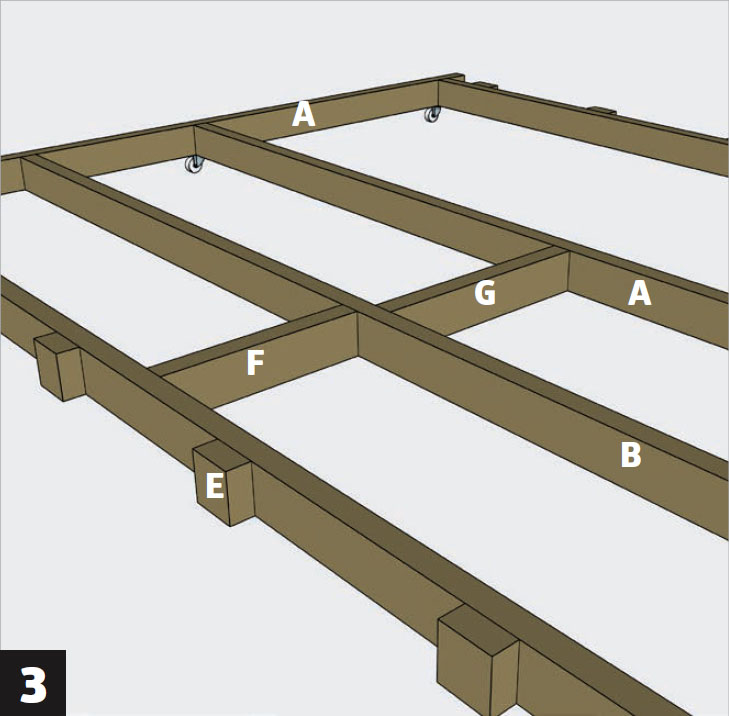 A

G

A

F

B

E

3