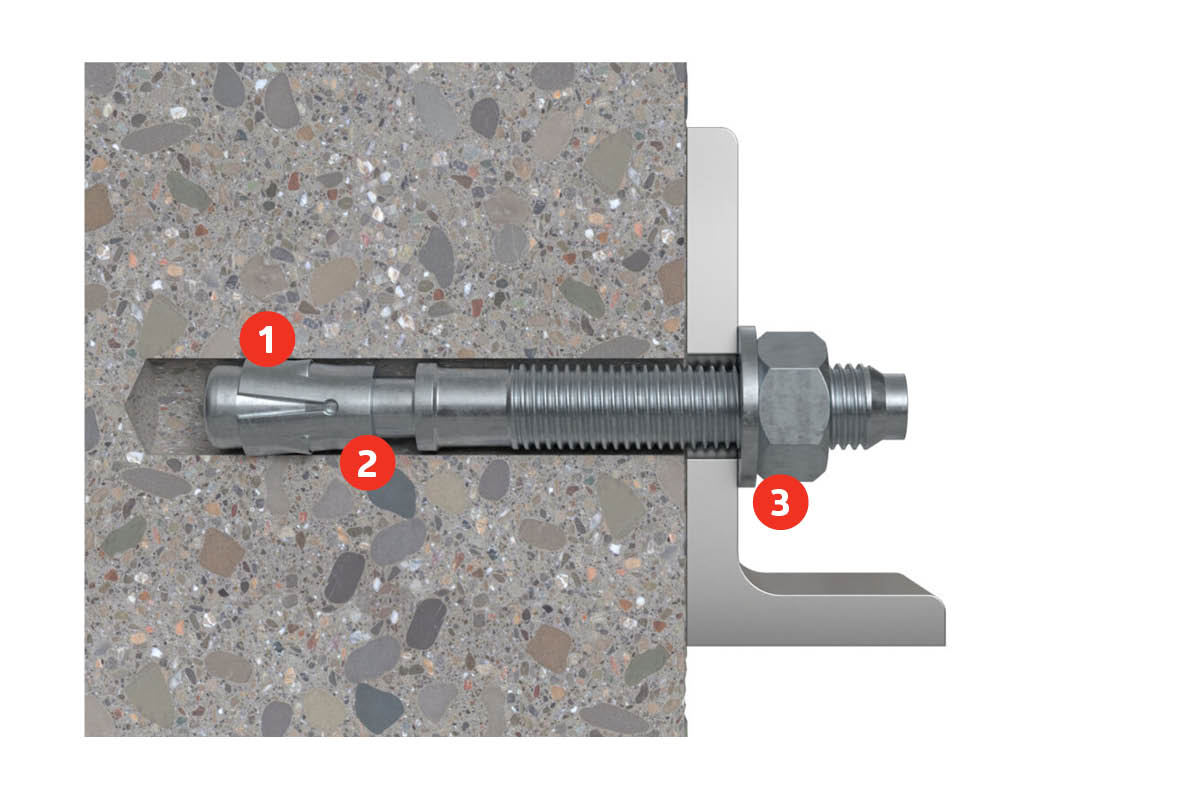 1
2
3