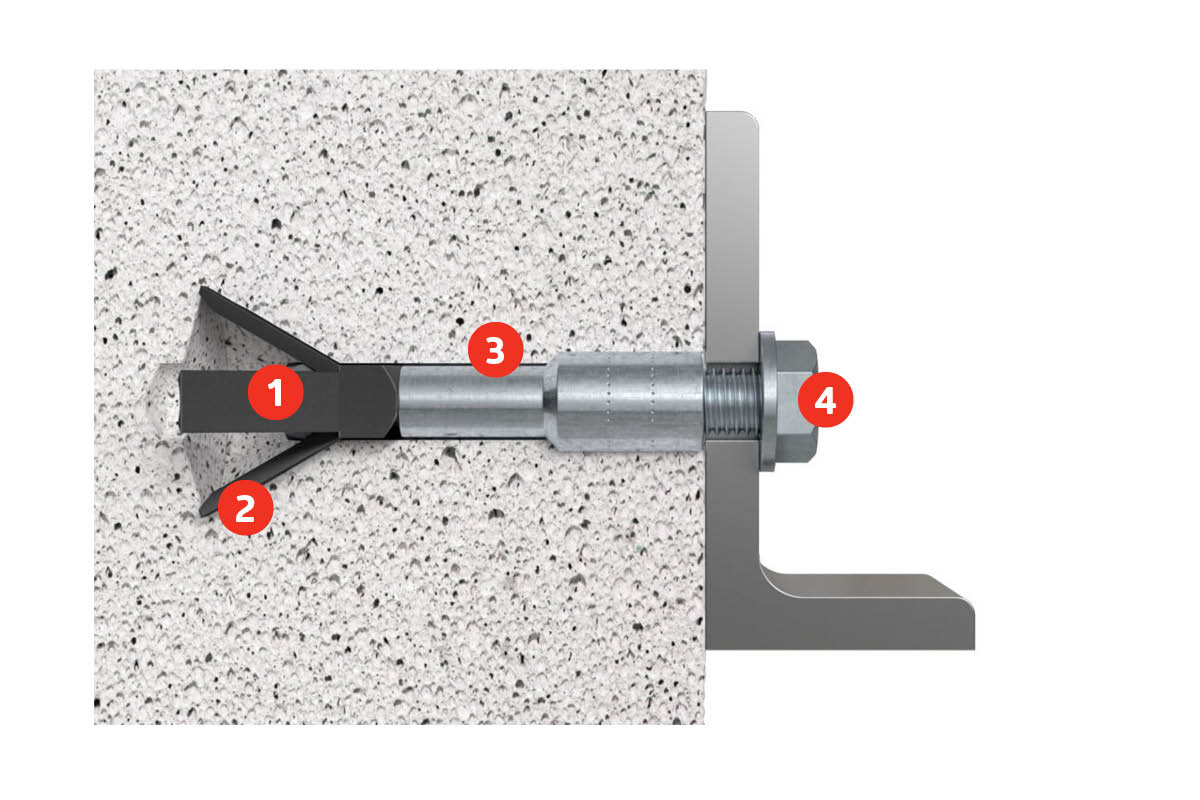 1
2
3
4