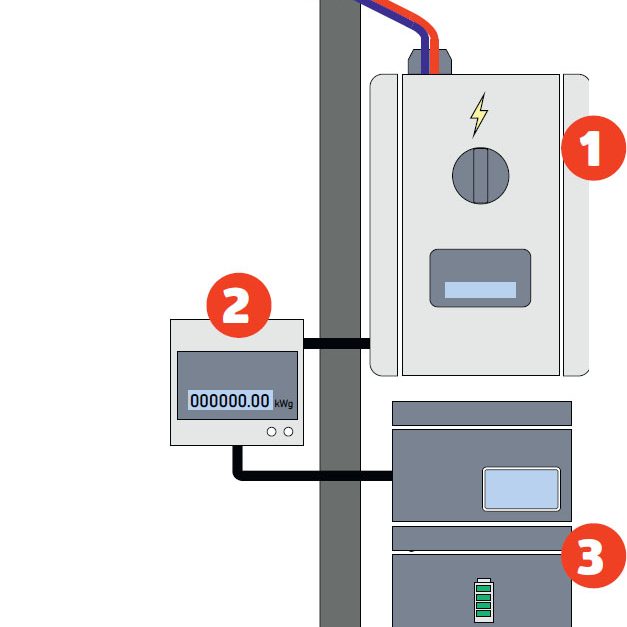 1

2

000000.00 kWg

3