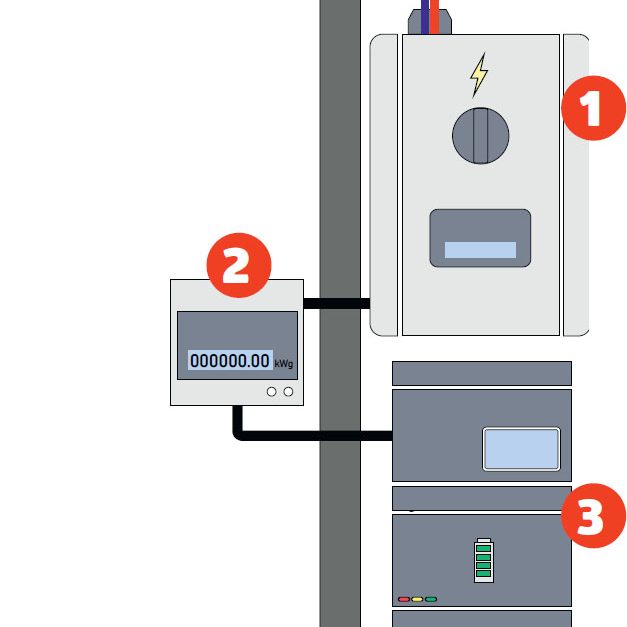 1

2

000000.00 kWg

3