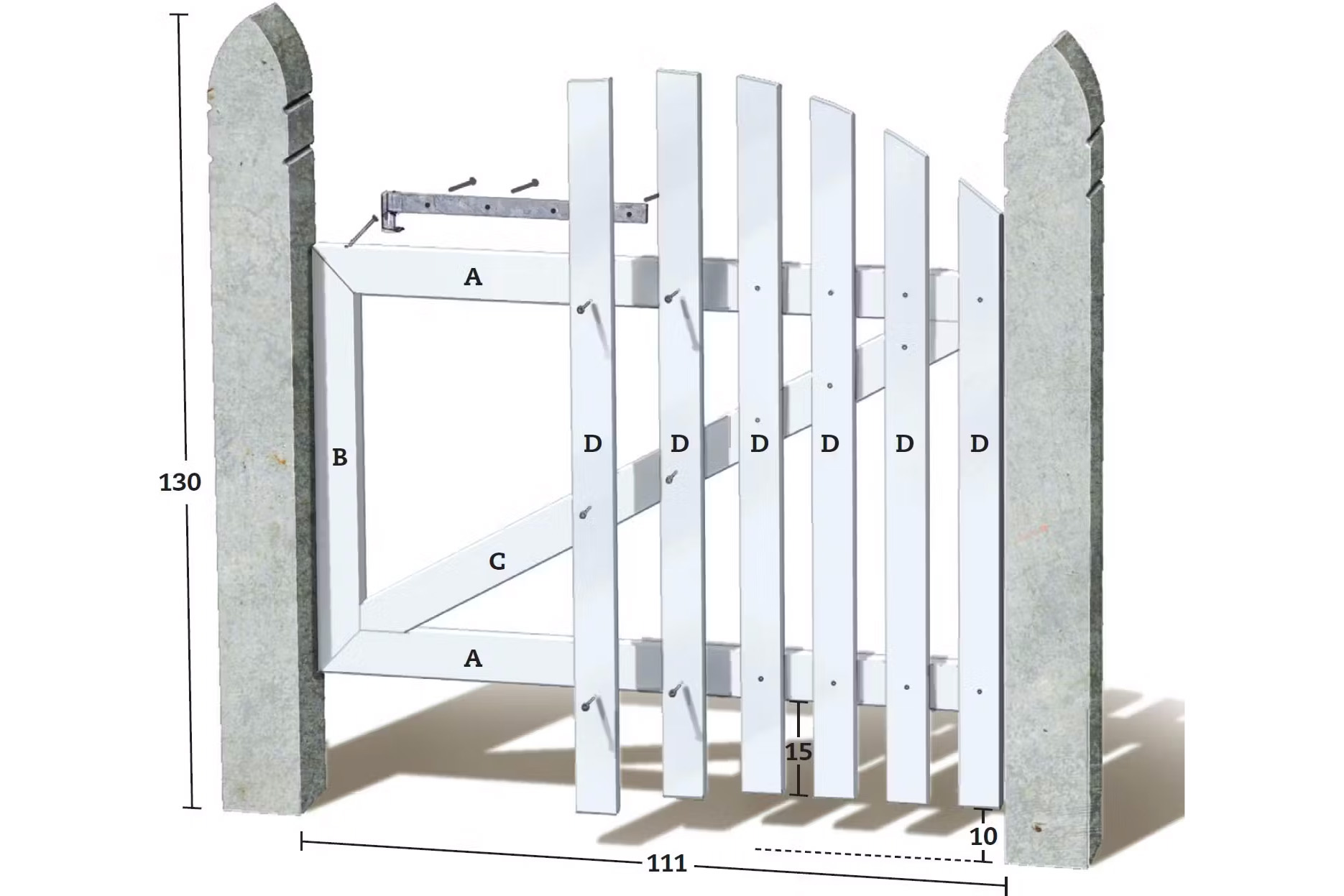 130

A

B

D D D D D D

C

A

15

10

111