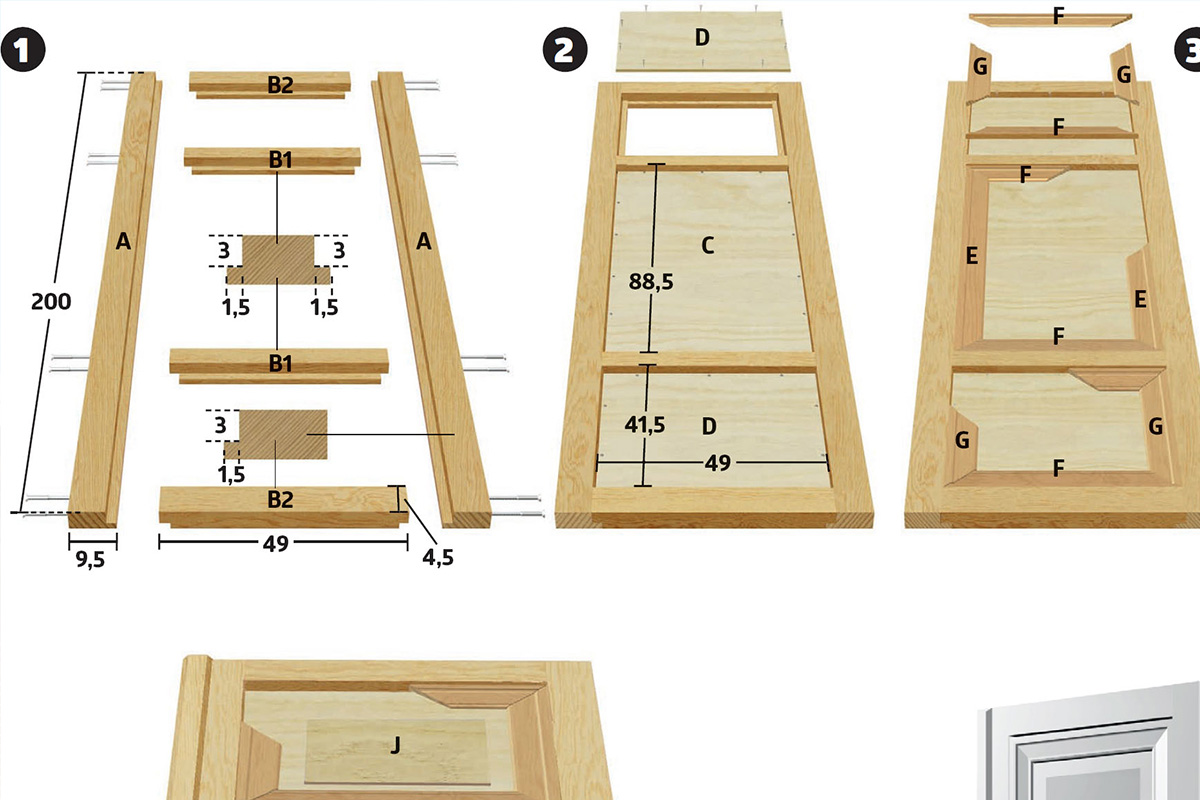 1

200

A

B2

B1

3

3

1,5

1,5

B1

3

1,5

B2

A

9,5

49

4,5

2

D

C

88,5

41,5

D

49

3

F

G

G

F

F

E

E

F

G

G

F

J