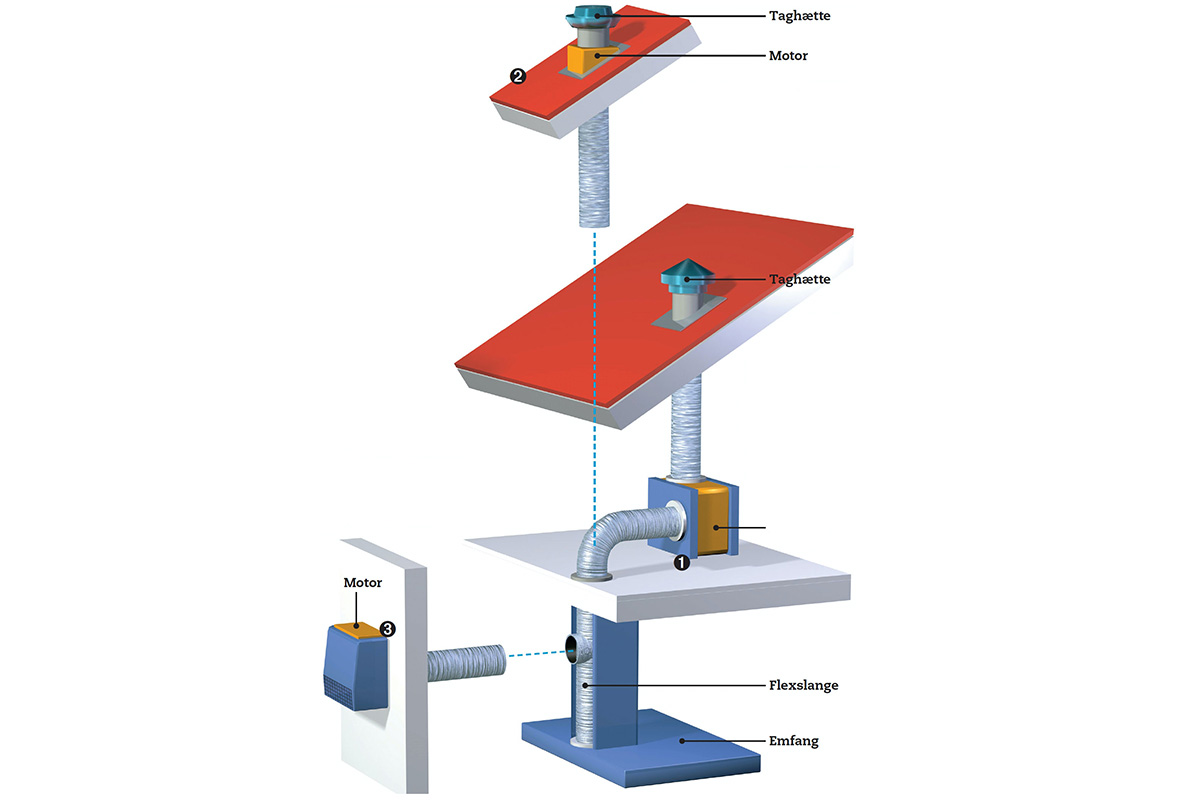 Taghætte
Motor
2
Taghætte
1
Motor
3
Flexslange
Emfang