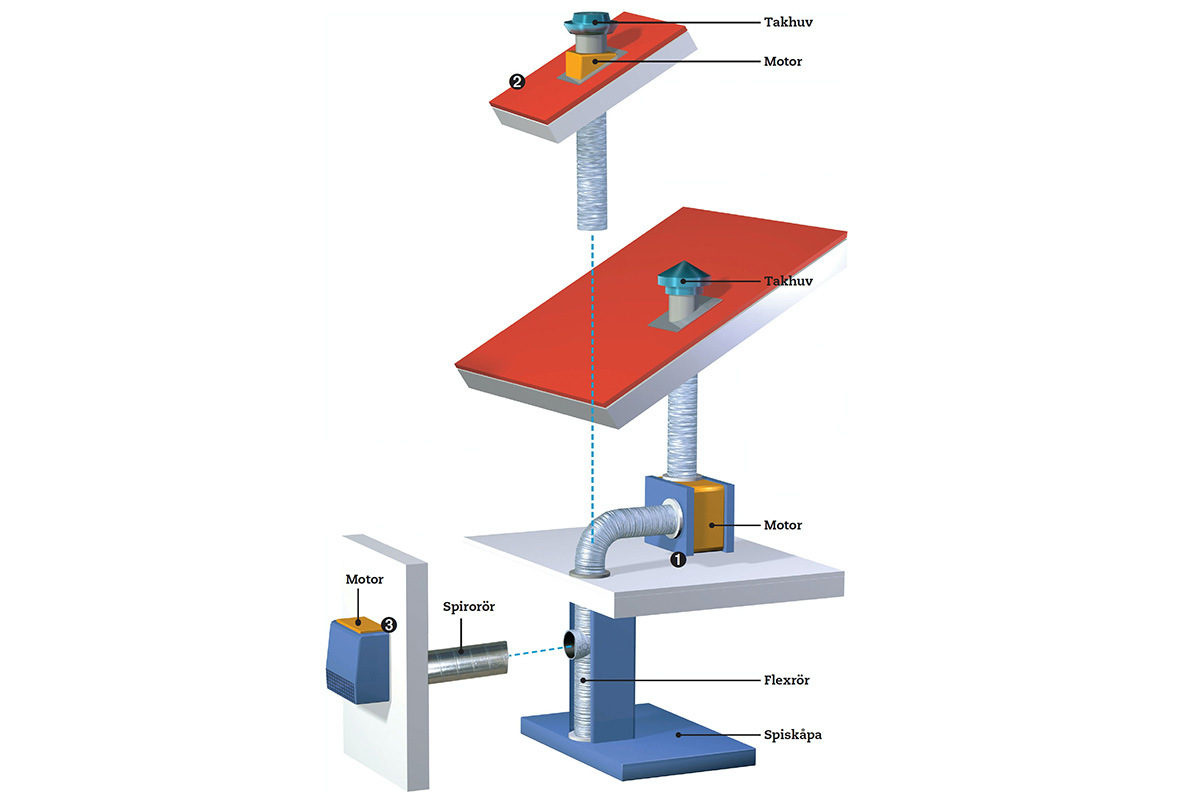 Takhuv
Motor
2
Takhuv
Motor
1
Motor
3
Spirorör
Flexrör
Spiskåpa