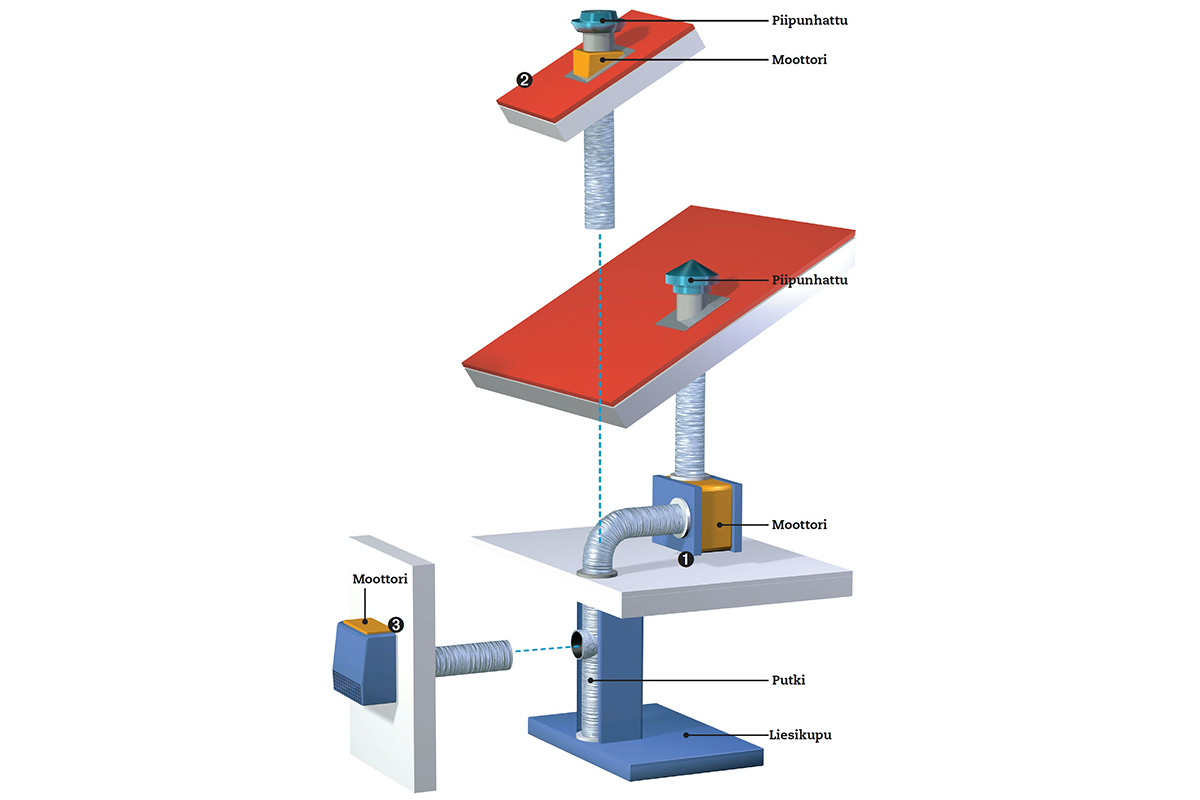 Piipunhattu
Moottori
2
Piipunhattu
Moottori
1
Moottori
3
Putki
Liesikupu