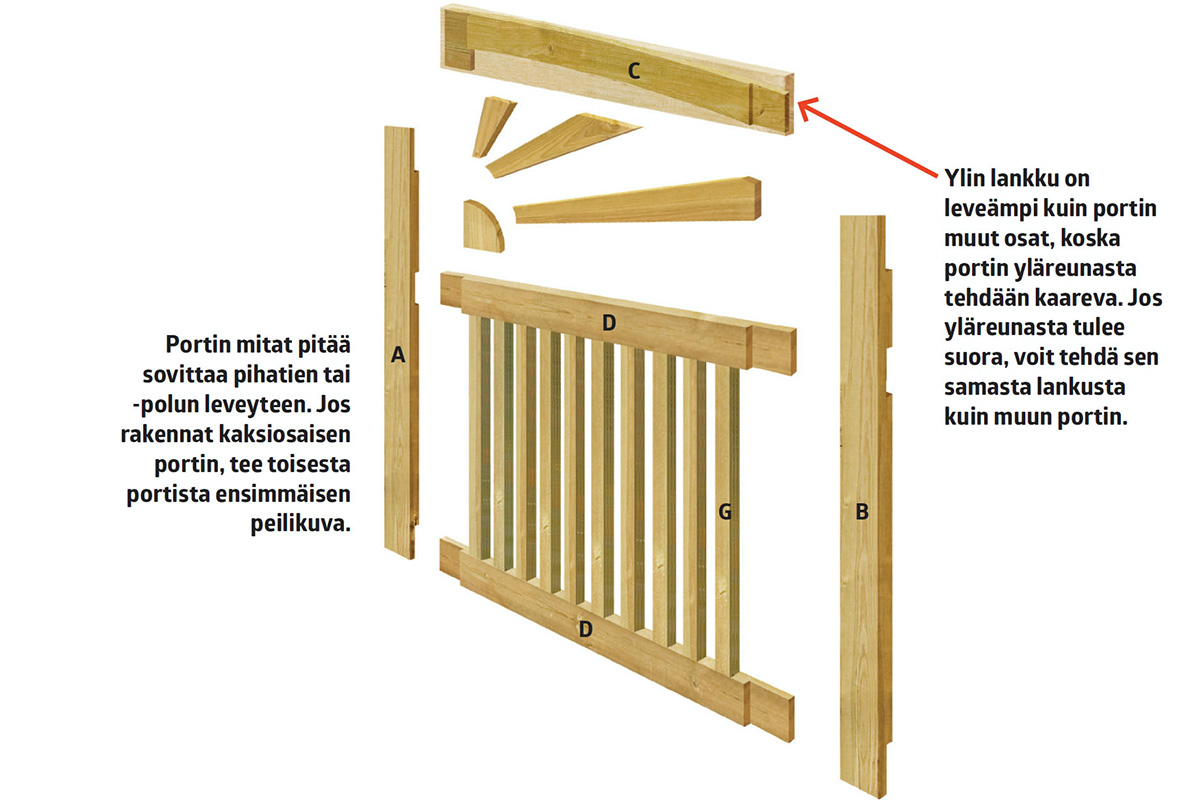 C

Ylin lankku on leveämpi kuin portin muut osat, koska portin yläreunasta tehdään kaareva. Jos yläreunasta tulee suora, voit tehdä sen samasta lankusta kuin muun portin.

Portin mitat pitää sovittaa pihatien tai -polun leveyteen. Jos rakennat kaksiosaisen portin, tee toisesta portista ensimmäisen peilikuva.

A

D

G

B

D