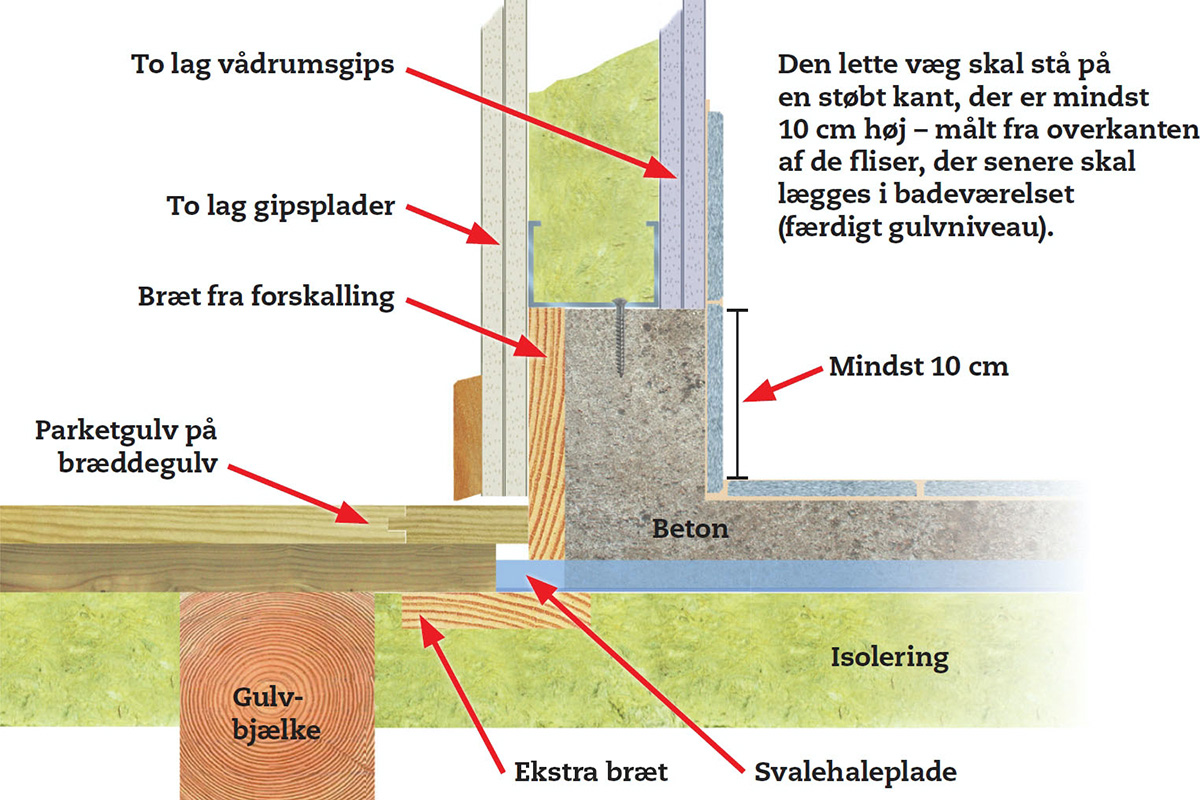 To lag vådrumsgips

Den lette væg skal stå på en støbt kant, der er mindst 10 cm høj – målt fra overkanten af de fliser, der senere skal lægges i badeværelset (færdigt gulvniveau).

To lag gipsplader

Bræt fra forskalling

Mindst 10 cm

Parketgulv på bræddegulv

Beton

Isolering

Gulv-bjælke

Ekstra bræt

Svalehaleplade