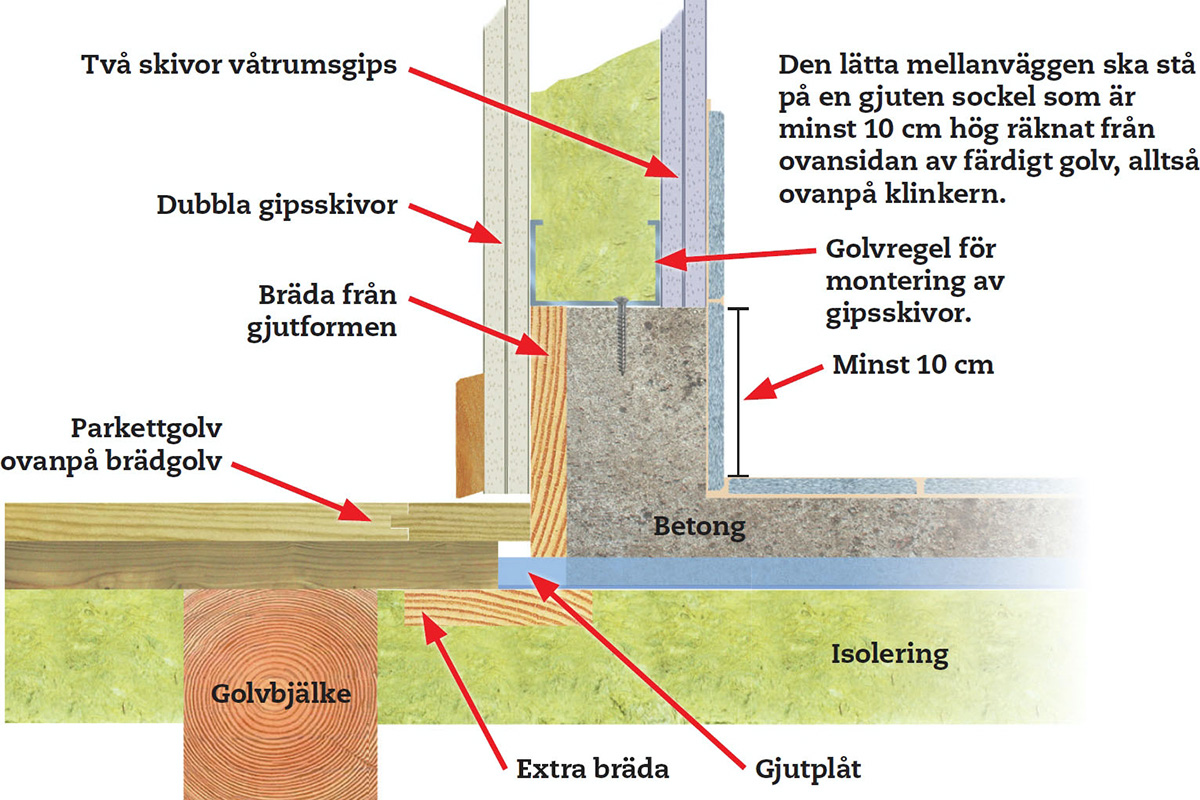 Två skivor våtrumsgips

Den lätta mellanväggen ska stå på en gjuten sockel som är minst 10 cm hög räknat från ovansidan av färdigt golv, alltså ovanpå klinkern.

Dubbla gipsskivor

Golvregel för montering av gipsskivor.

Bräda från gjutformen

Minst 10 cm

Parkettgolv ovanpå brädgolv

Betong

Isolering

Golvbjälke

Extra bräda

Gjutplåt