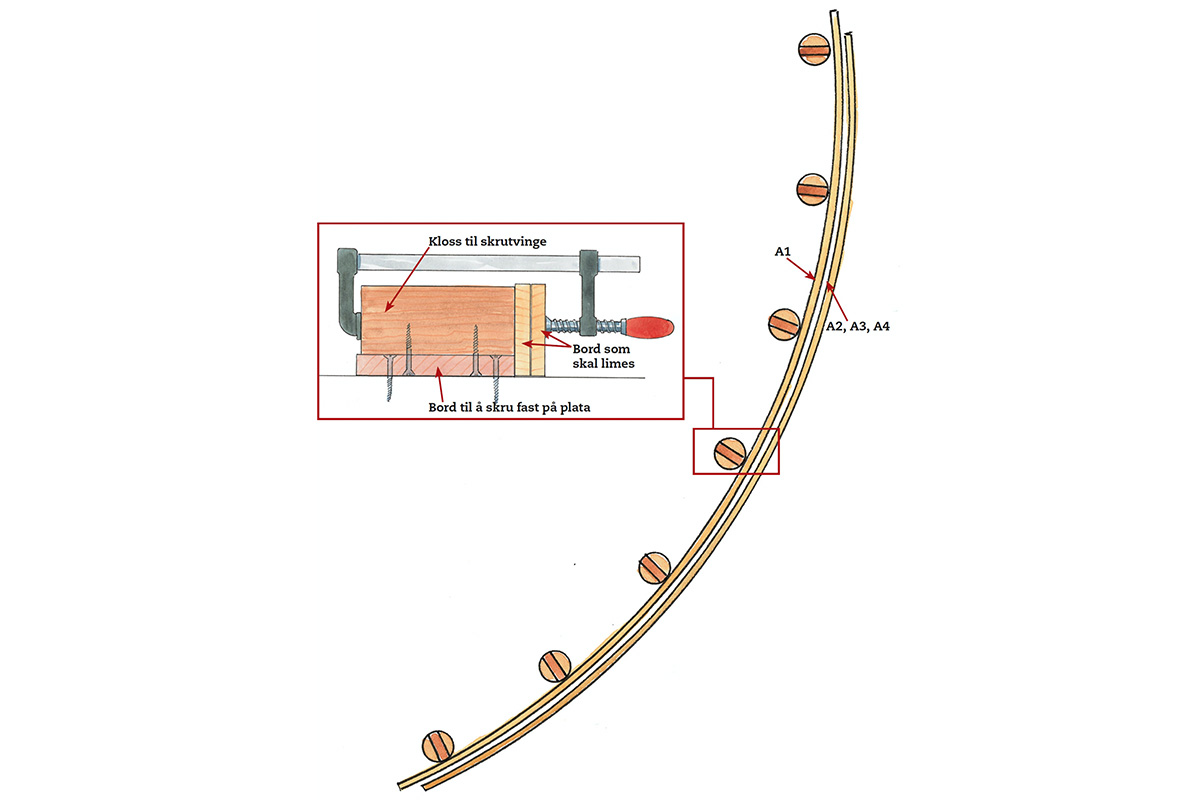 Kloss til skrutvinge

Bord som skal limes

Bord til å skru fast på plata

A1

A2, A3, A4