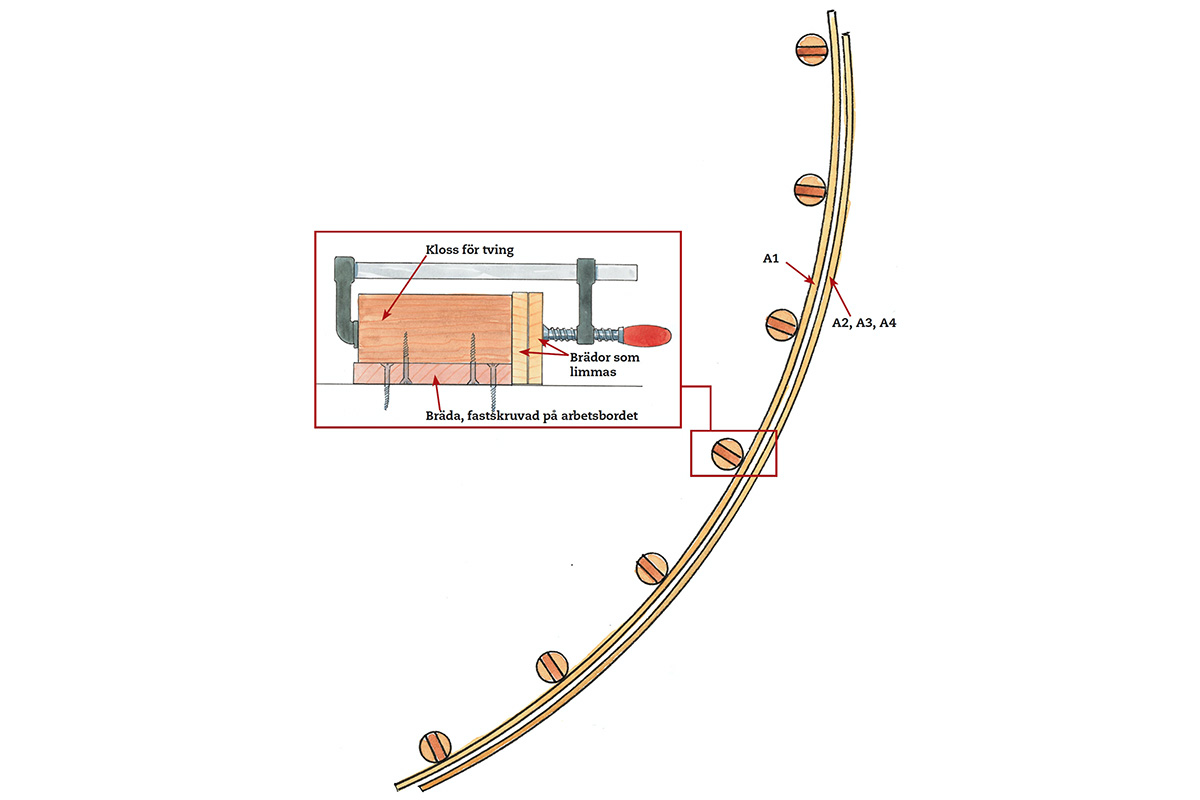 Kloss för tving

Brädor som limmas

Bräda, fastskruvad på arbetsbordet

A1

A2, A3, A4