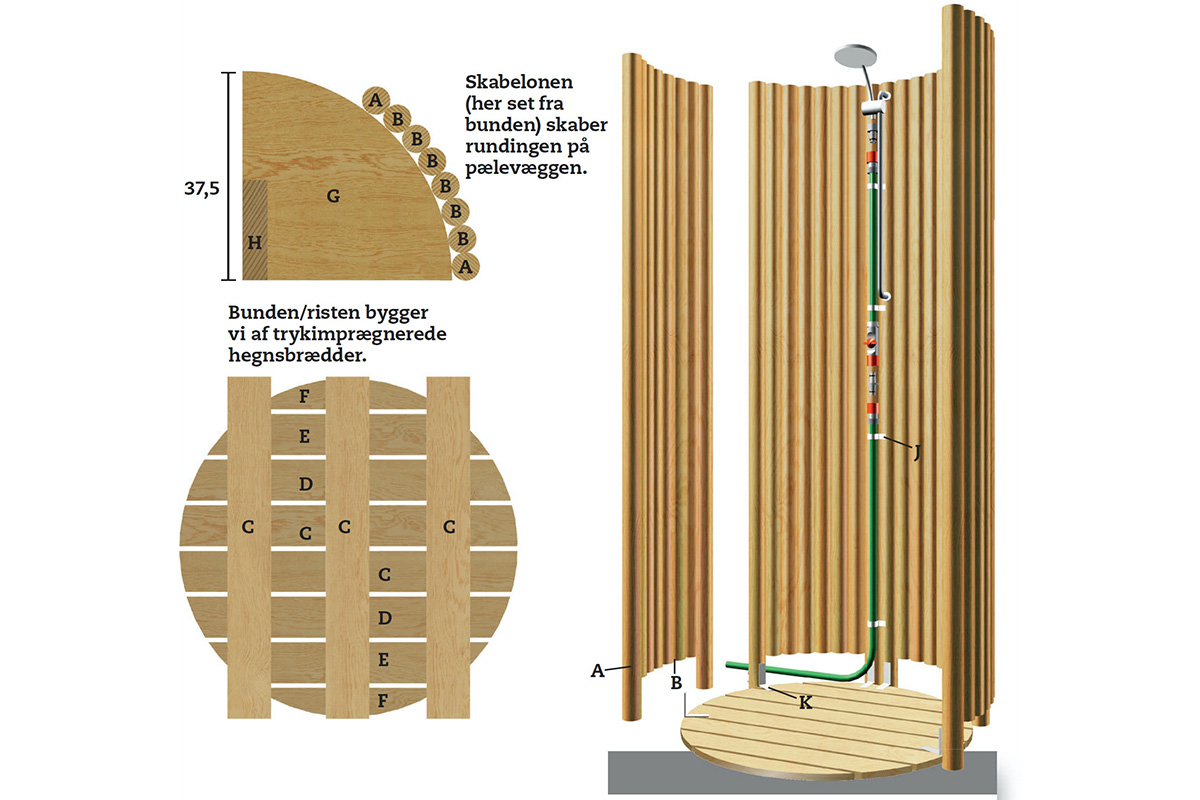 37,5

A
B
B
B
B
B
B
A
G
H

Skabelonen (her set fra bunden) skaber rundingen på pælevæggen.

Bunden/risten bygger vi af trykimprægnerede hegnsbrædder.

F
E
D
C
C
C
C
C
D
E
F

J
A
B
K