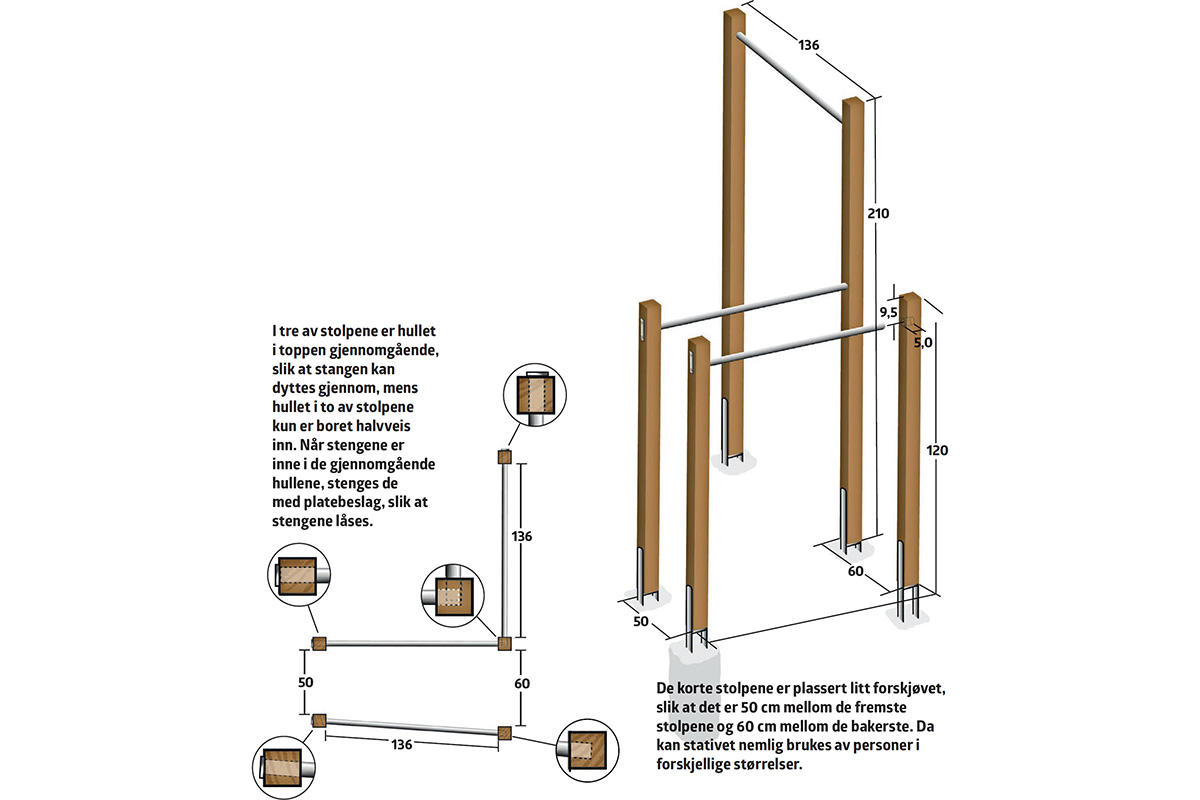 I tre av stolpene er hullet i toppen gjennomgående, slik at stangen kan dyttes gjennom, mens hullet i to av stolpene kun er boret halvveis inn. Når stengene er inne i de gjennomgående hullene, stenges de med platebeslag, slik at stengene låses.

136

50

60

136

136

210

9,5

5,0

120

60

50

De korte stolpene er plassert litt forskjøvet, slik at det er 50 cm mellom de fremste stolpene og 60 cm mellom de bakerste. Da kan stativet nemlig brukes av personer i forskjellige størrelser.