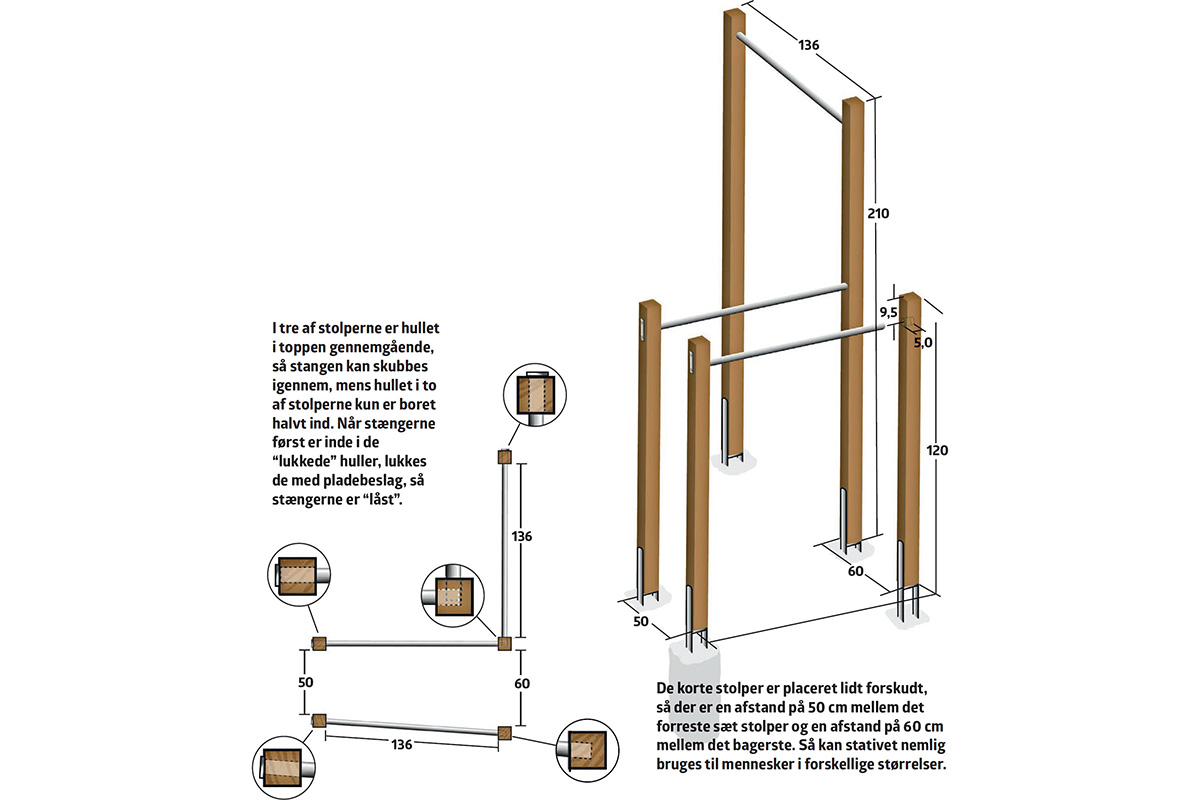 I tre af stolperne er hullet i toppen gennemgående, så stangen kan skubbes igennem, mens hullet i to af stolperne kun er boret halvt ind. Når stængerne først er inde i de "lukkede" huller, lukkes de med pladebeslag, så stængerne er "låst".

136

50

60

136

136

210

9,5

5,0

120

60

50

De korte stolper er placeret lidt forskudt, så der er en afstand på 50 cm mellem det forreste sæt stolper og en afstand på 60 cm mellem det bagerste. Så kan stativet nemlig bruges til mennesker i forskellige størrelser.