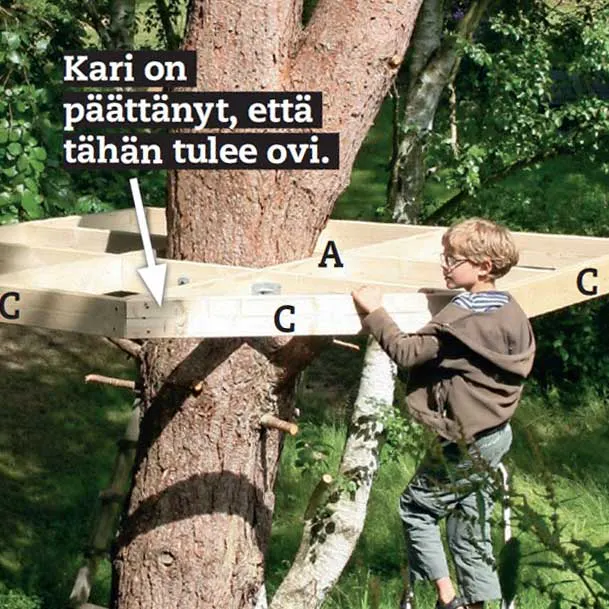 Kari on päättänyt, että tähän tulee ovi.

A

C

C

C