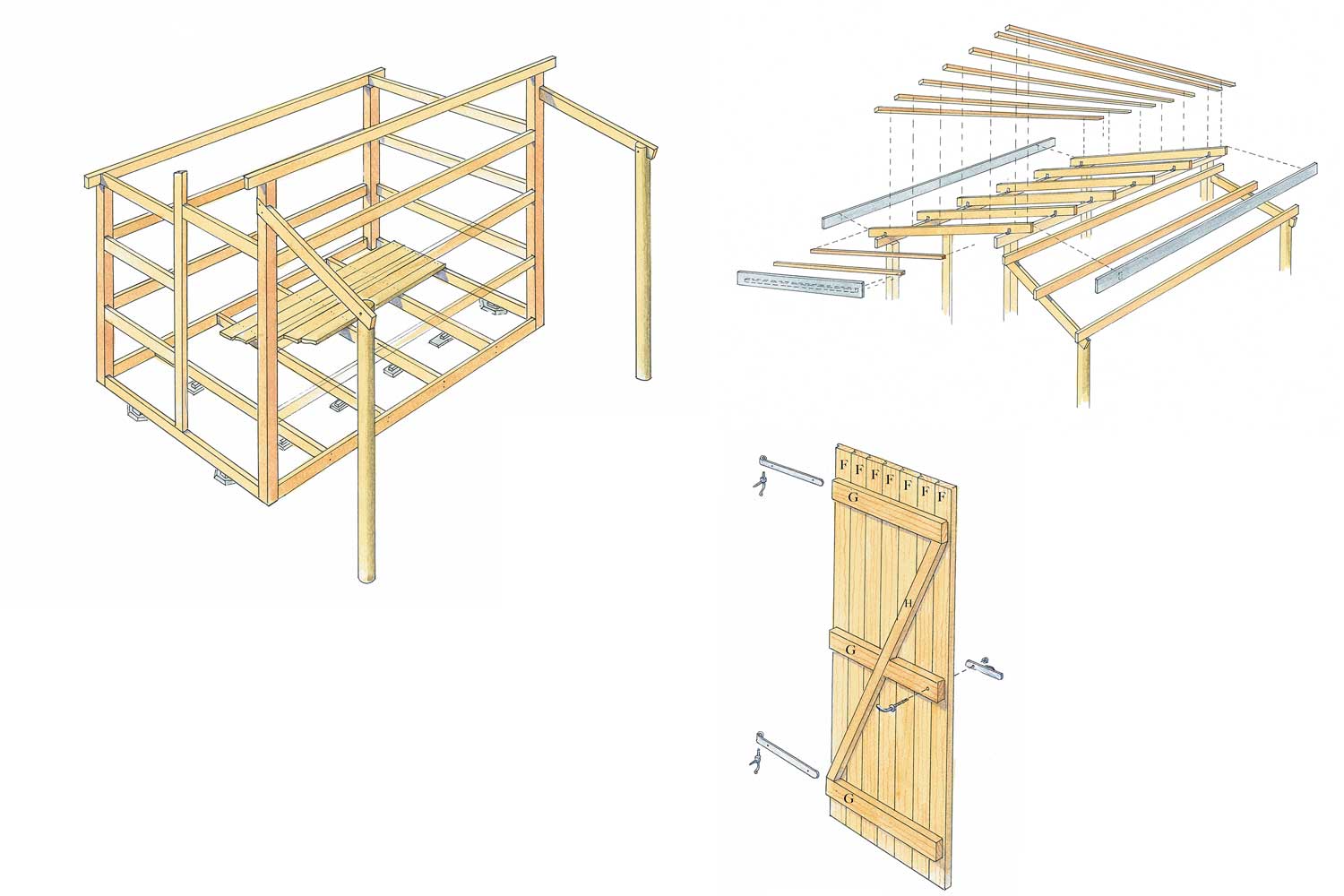 F F F F F F F
G
H
G
G