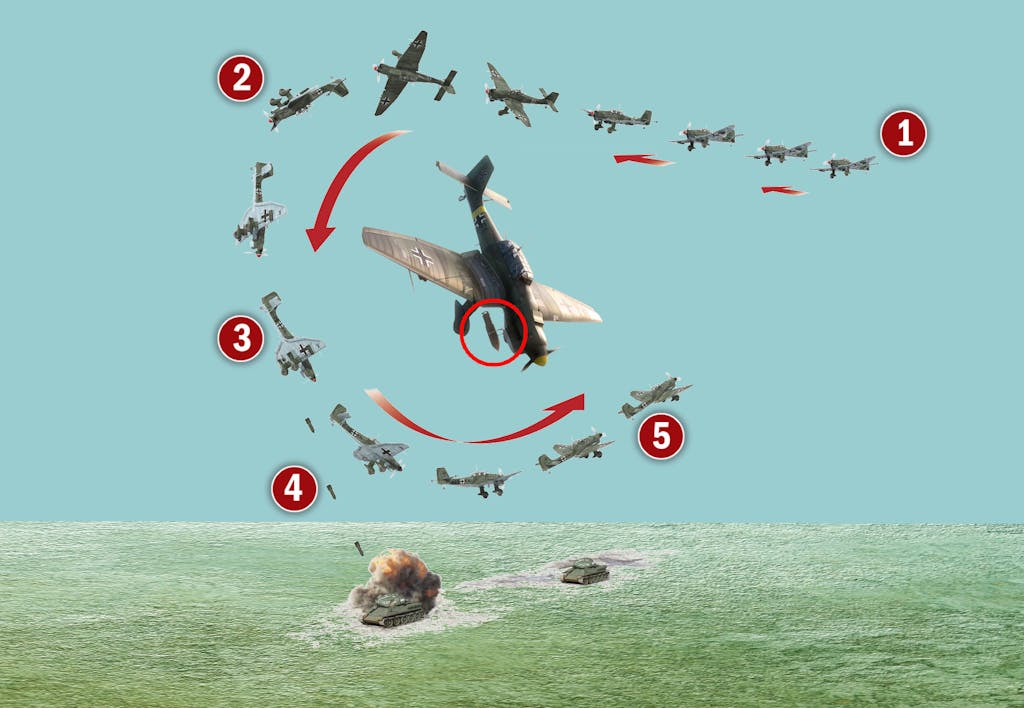 2

1

3

5

4