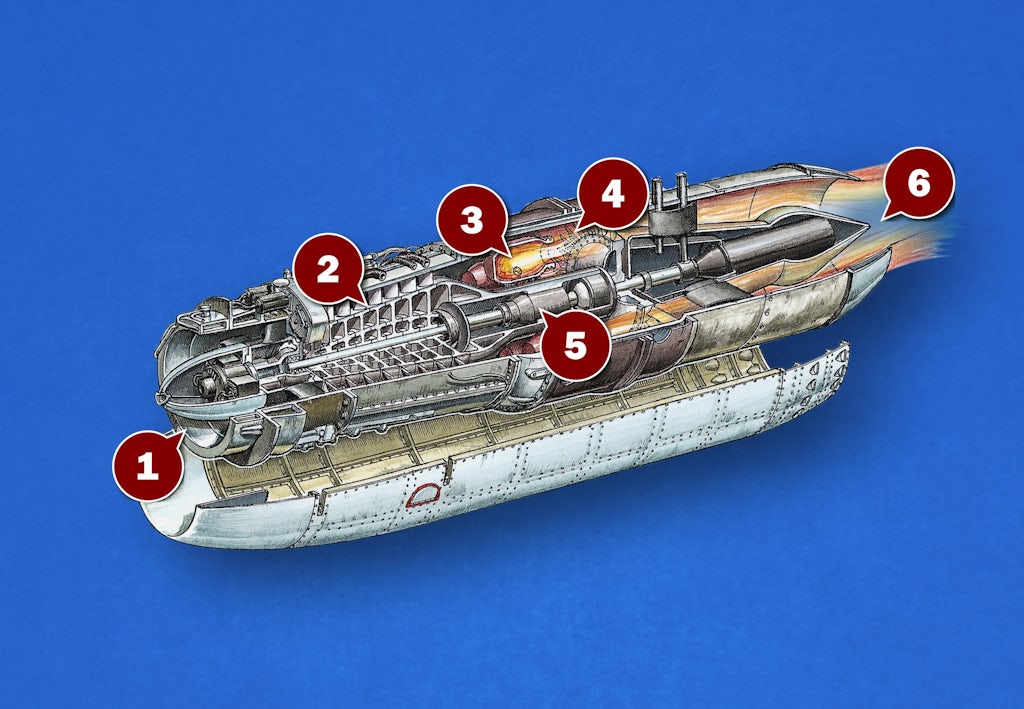 1
2
3
4
5
6