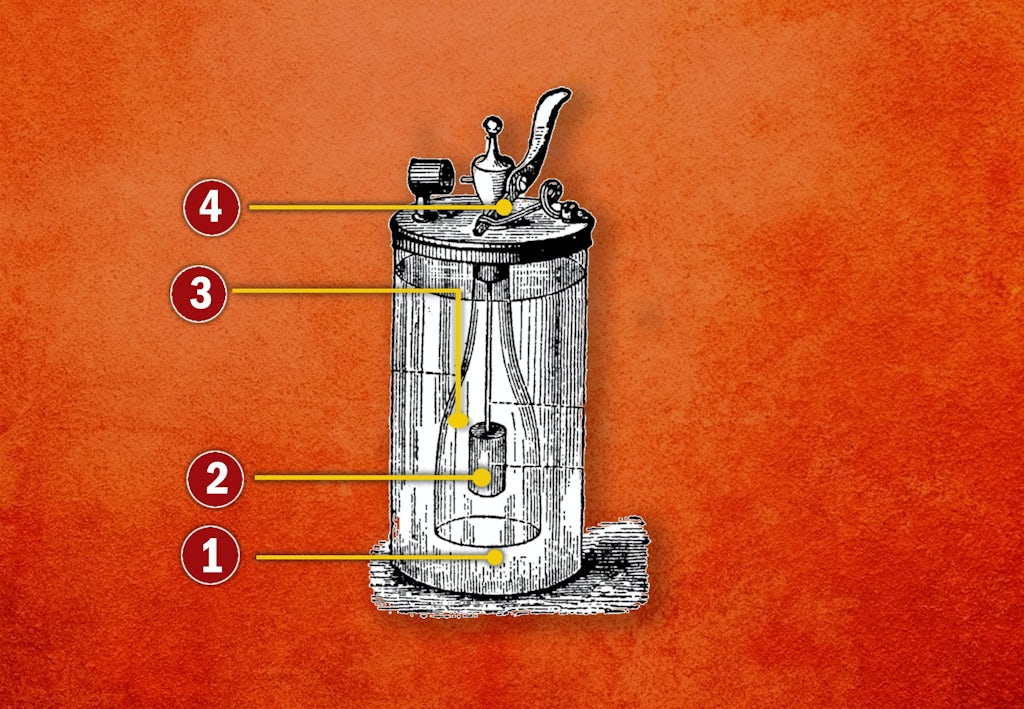 4

3

2

1