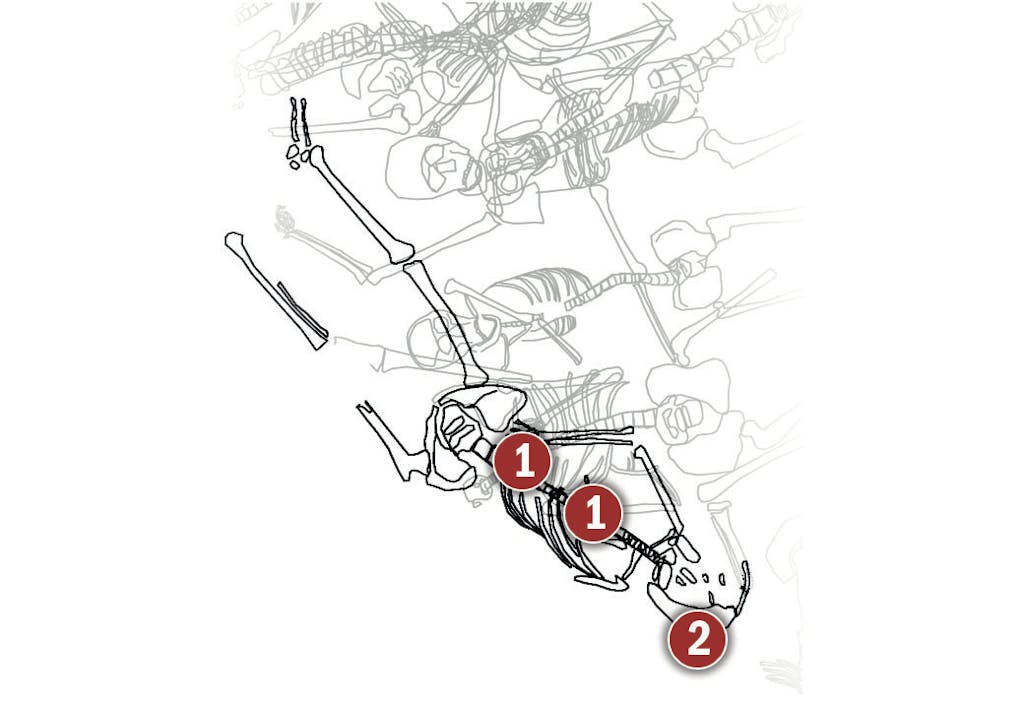 1
1
2